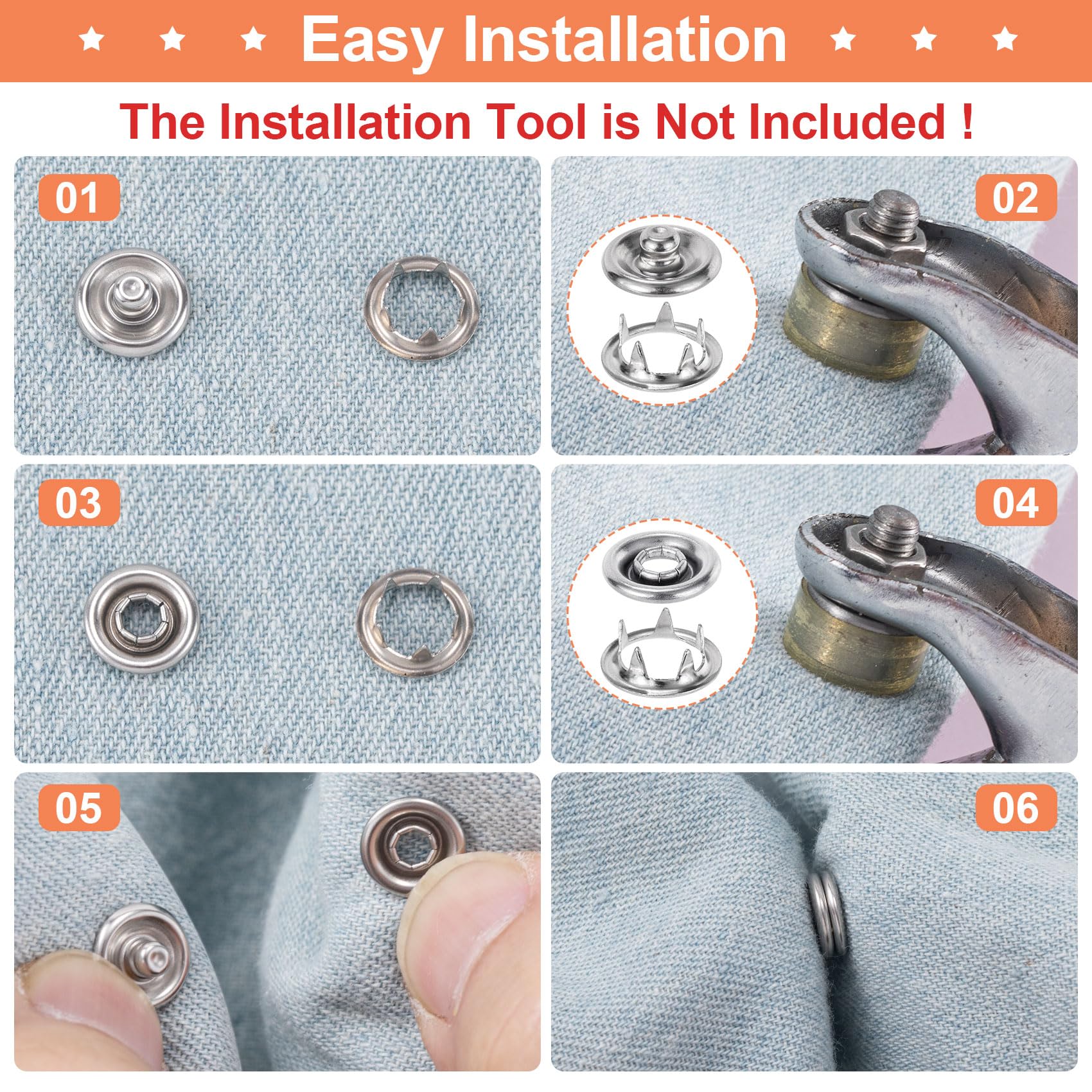 Easy Installation

The Installation Tool is Not Included !

01

02

03

04

05

06