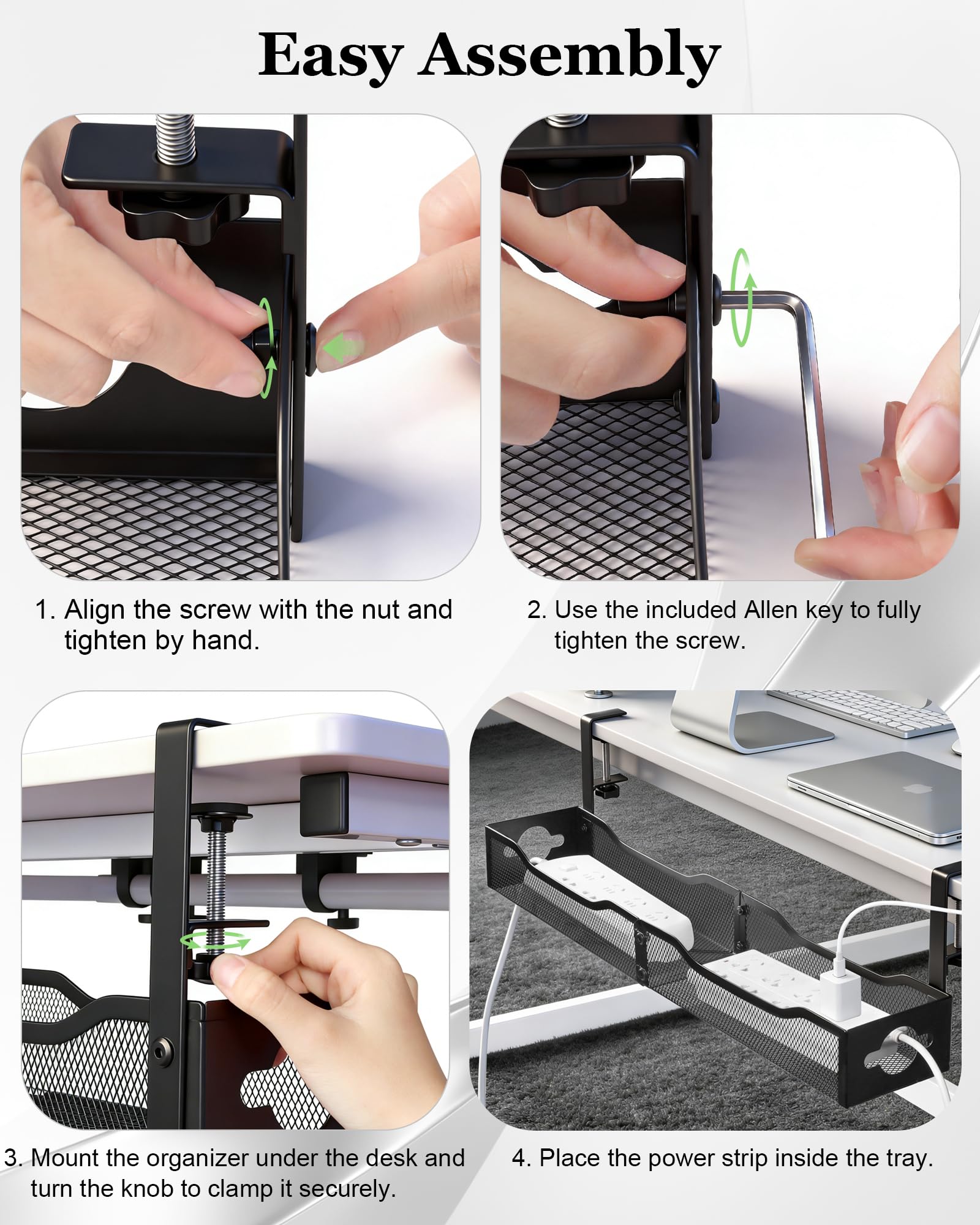 Easy Assembly

1. Align the screw with the nut and tighten by hand.

2. Use the included Allen key to fully tighten the screw.

3. Mount the organizer under the desk and turn the knob to clamp it securely.

4. Place the power strip inside the tray.