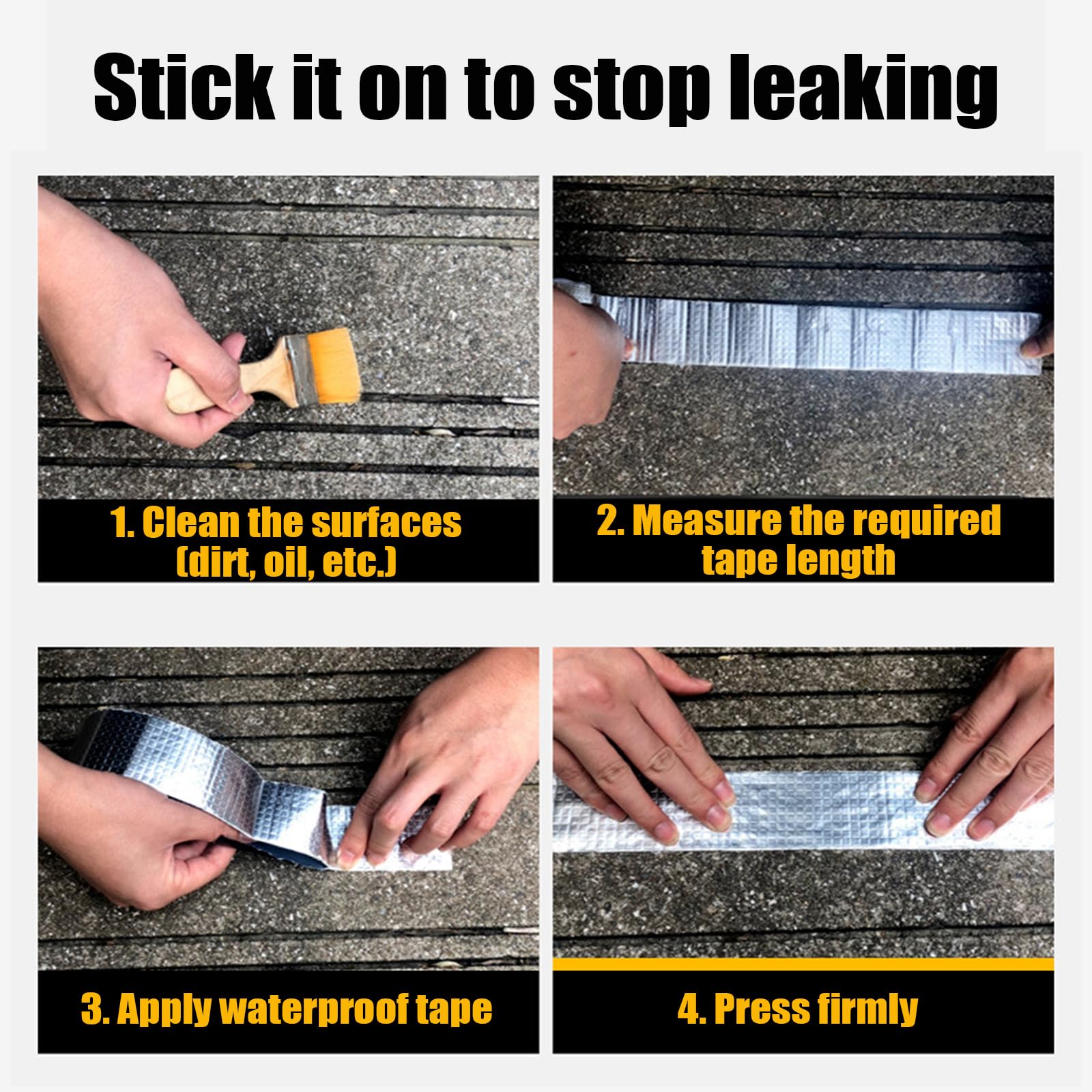 Stick it on to stop leaking

1. Clean the surfaces (dirt, oil, etc.)

2. Measure the required tape length

3. Apply waterproof tape

4. Press firmly