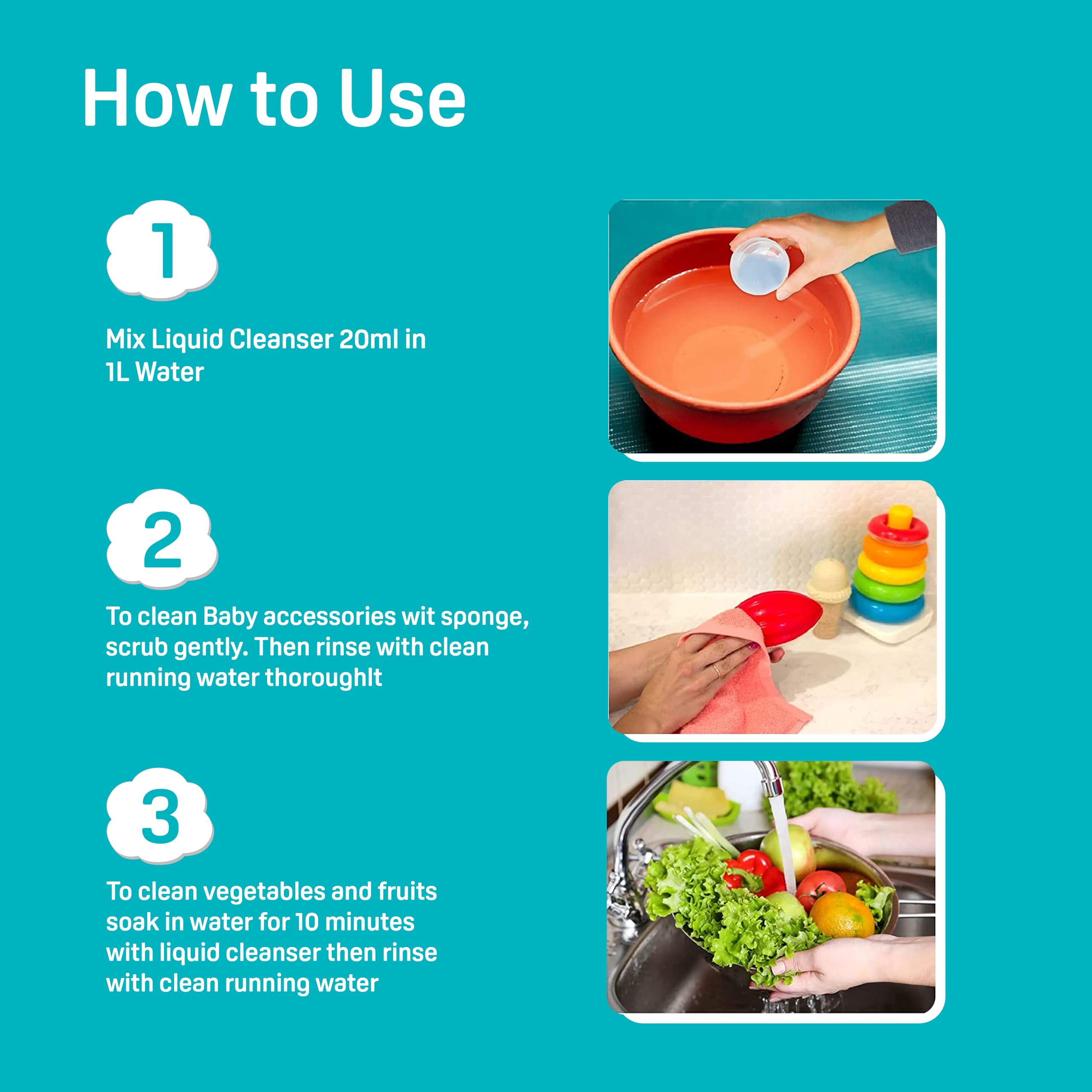 How to Use

1

Mix Liquid Cleanser 20ml in 1L Water

2

To clean Baby accessories wit sponge, scrub gently. Then rinse with clean running water thoroughlt

3

To clean vegetables and fruits soak in water for 10 minutes with liquid cleanser then rinse with clean running water