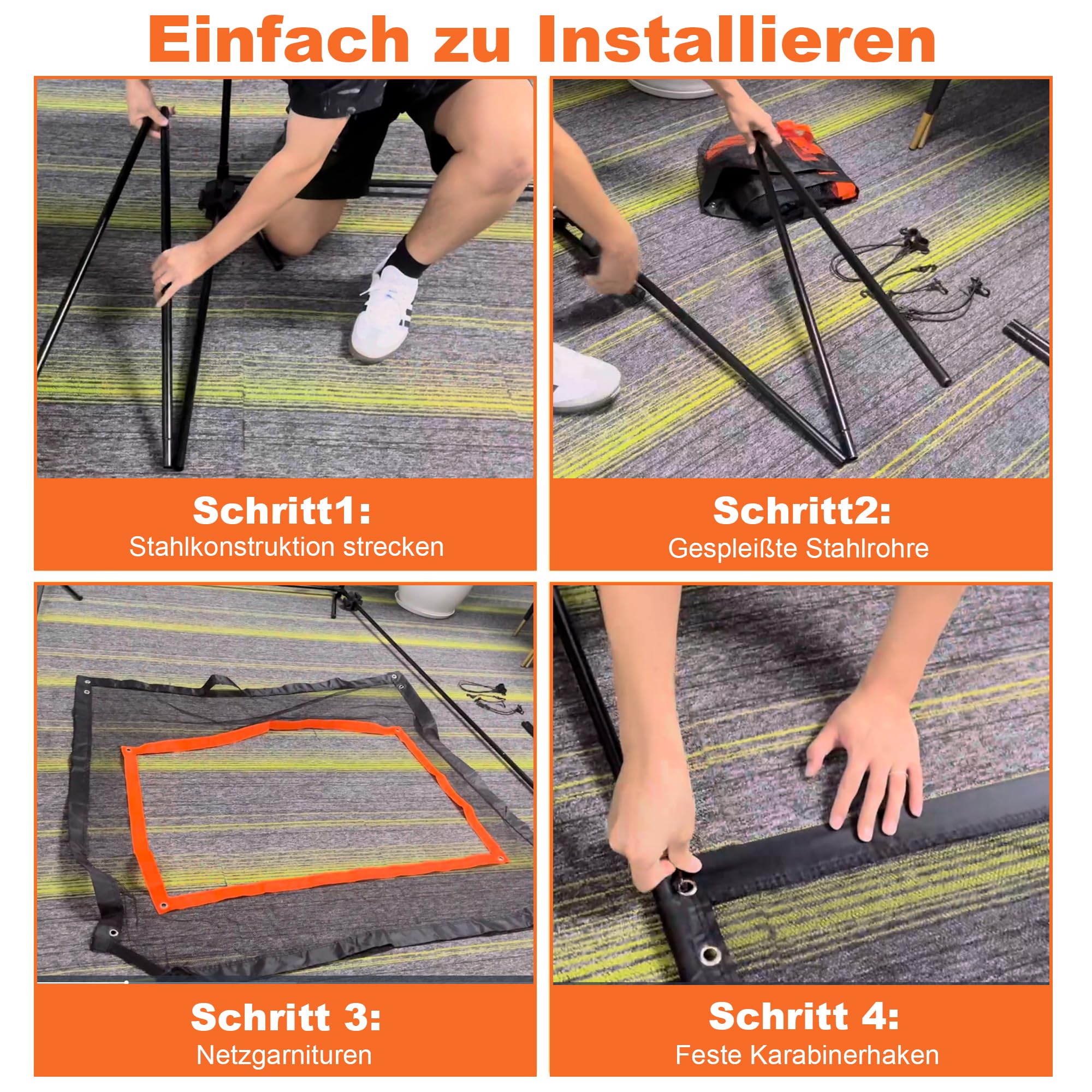 Einfach zu Installieren

Schritt1:
Stahlkonstruktion strecken

Schritt2:
Gespleißte Stahlrohre

Schritt 3:
Netzgarnituren

Schritt 4:
Feste Karabinerhaken