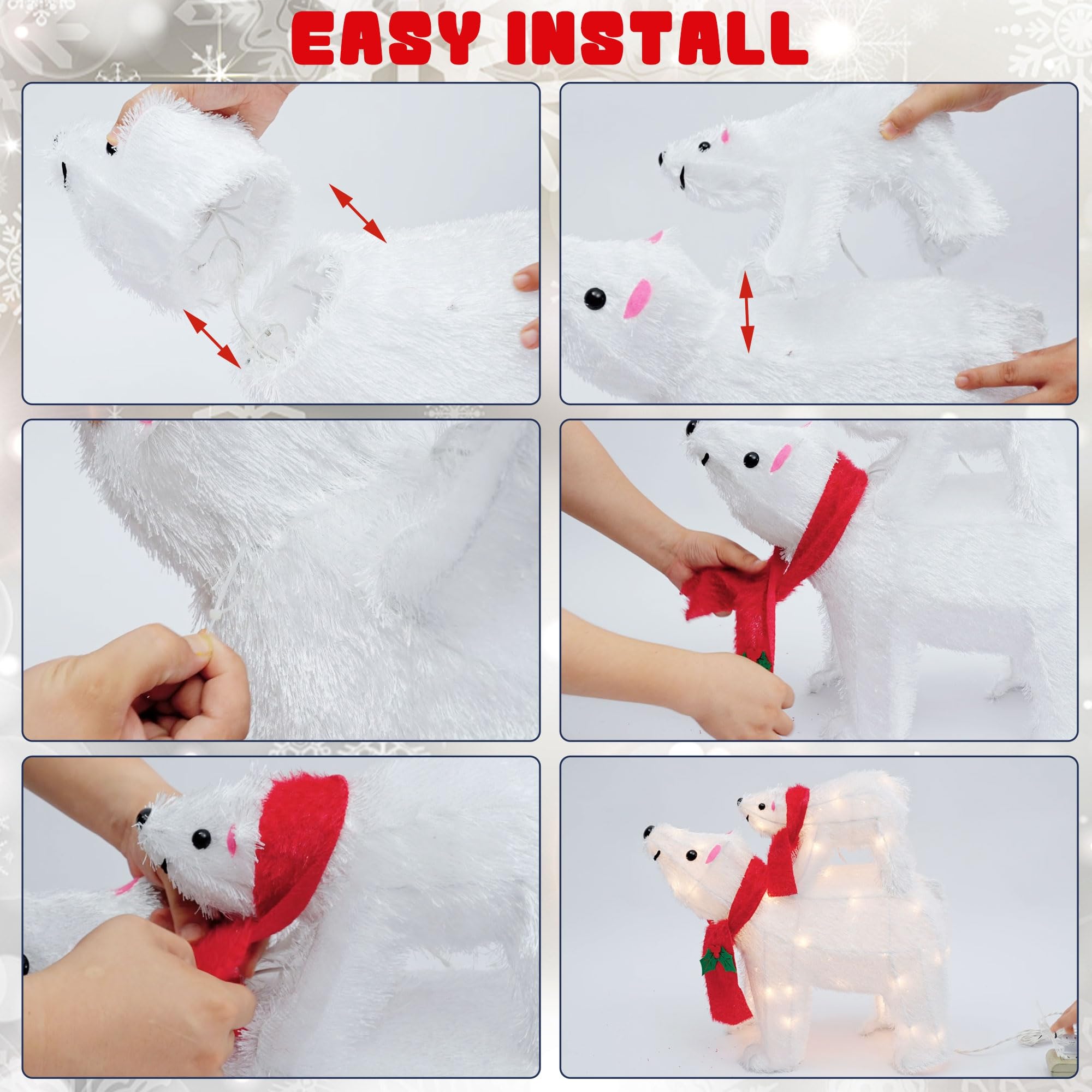 EASY INSTALL