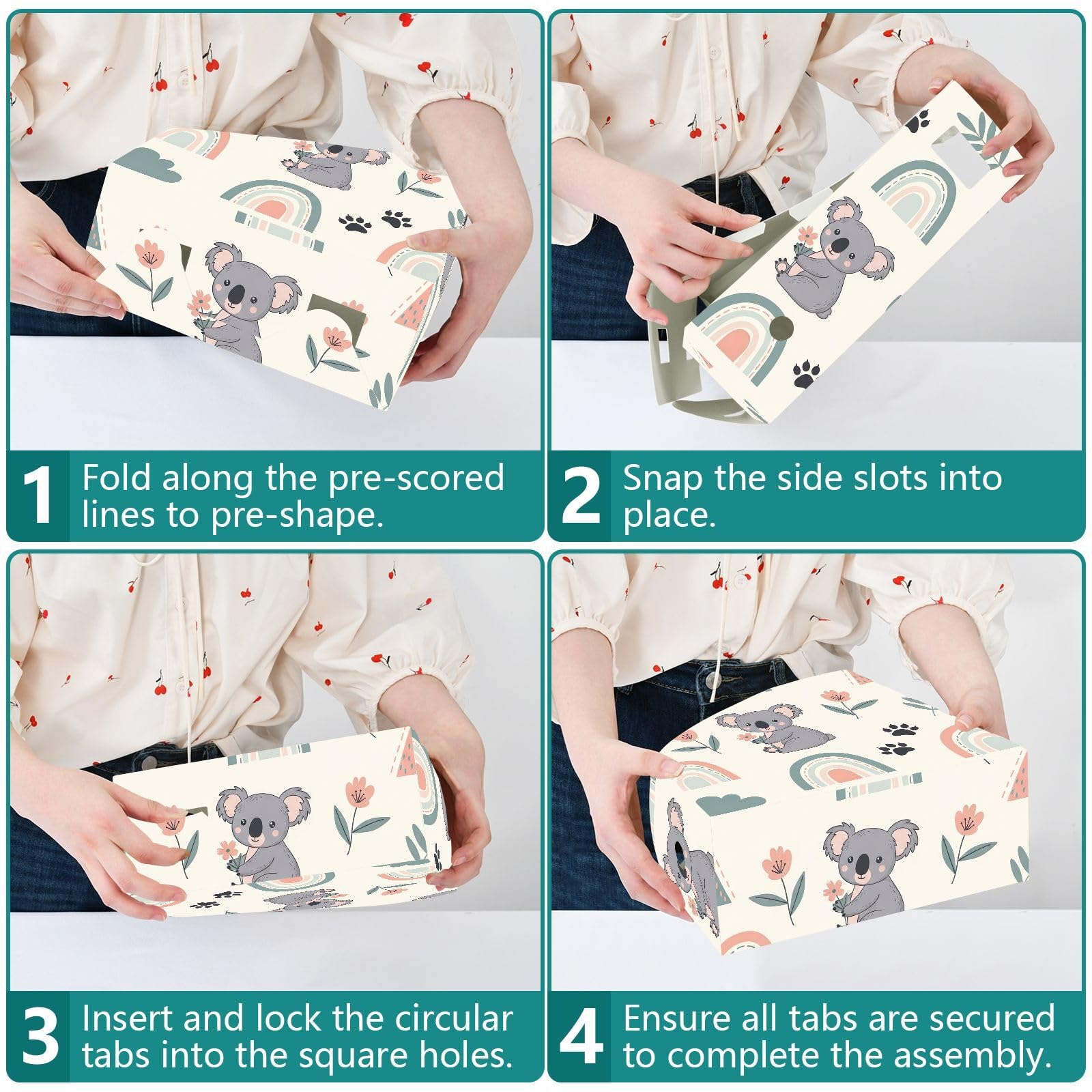 1 Fold along the pre-scored lines to pre-shape.

2 Snap the side slots into place.

3 Insert and lock the circular tabs into the square holes.

4 Ensure all tabs are secured to complete the assembly.