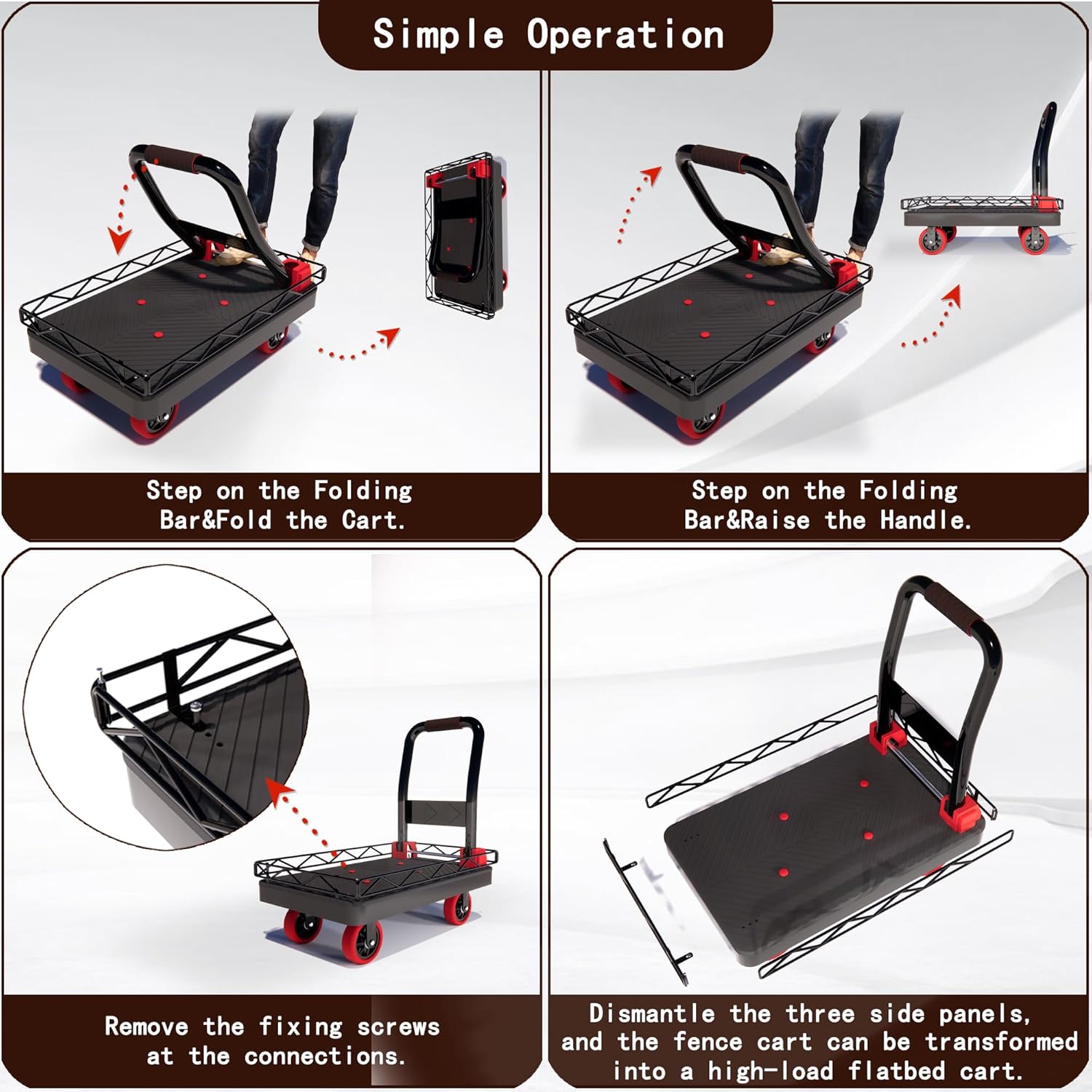 Simple Operation

Step on the Folding Bar&Fold the Cart.

Step on the Folding Bar&Raise the Handle.

Remove the fixing screws at the connections.

Dismantle the three side panels, and the fence cart can be transformed into a high-load flatbed cart.