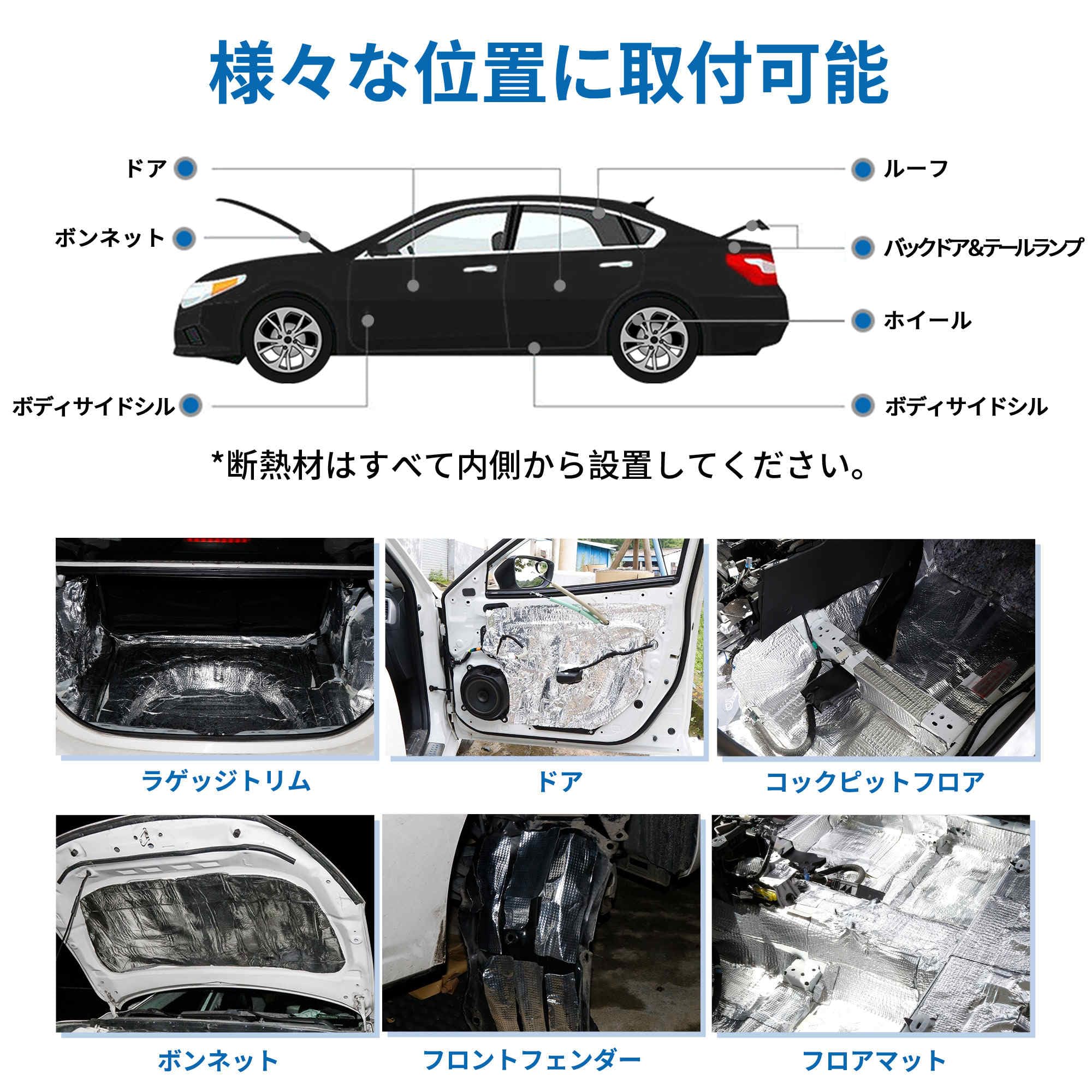 様々な位置に取付可能

ドア

ボンネット

ボディサイドシル

ルーフ

バックドア&テールランプ

ホイール

ボディサイドシル

*断熱材はすべて内側から設置してください。

ラゲッジトリム

ドア

コックピットフロア

ボンネット

フロントフェンダー

フロアマット