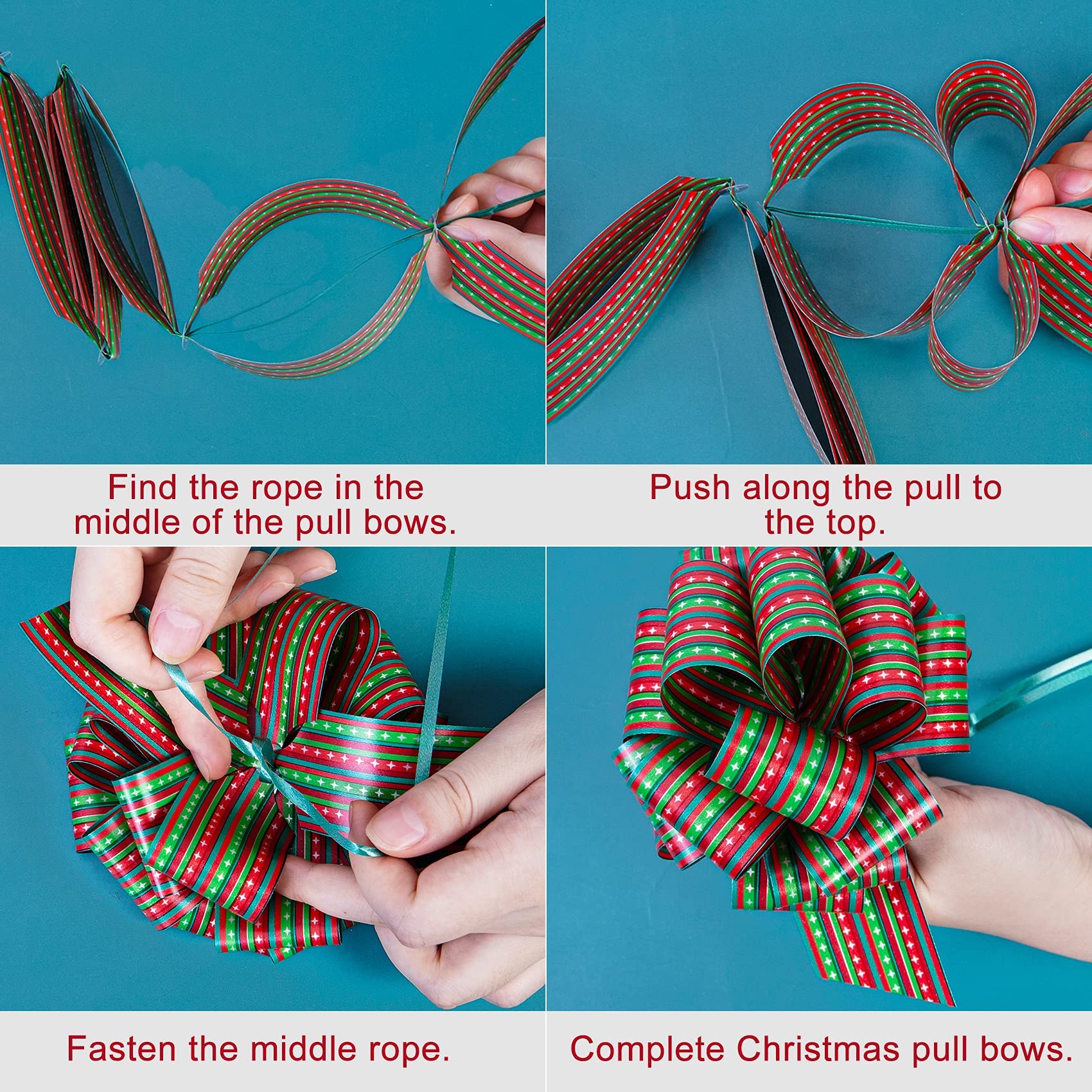 Find the rope in the middle of the pull bows.

Push along the pull to the top.

Fasten the middle rope.

Complete Christmas pull bows.