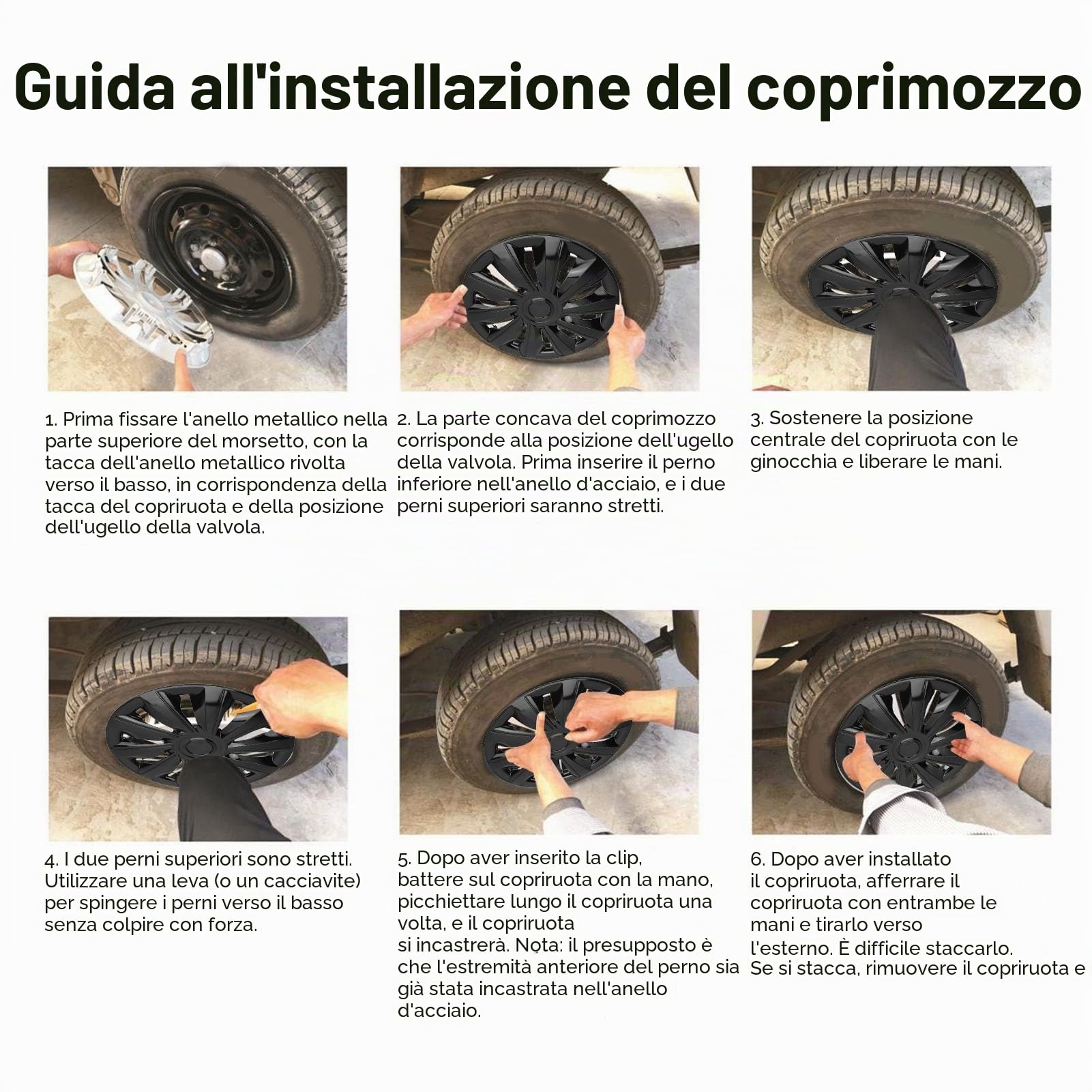 Guida all'installazione del coprimozzo

1. Prima fissare l'anello metallico nella parte superiore del morsetto, con la tacca dell'anello metallico rivolta verso il basso, in corrispondenza della tacca del copriruota e della posizione dell'ugello della valvola.

2. La parte concava del coprimozzo corrisponde alla posizione dell'ugello della valvola. Prima inserire il perno inferiore nell'anello d'acciaio, e i due perni superiori saranno stretti.

3. Sostenere la posizione centrale del copriruota con le ginocchia e liberare le mani.

4. I due perni superiori sono stretti. Utilizzare una leva (o un cacciavite) per spingere i perni verso il basso senza colpire con forza.

5. Dopo aver inserito la clip, battere sul copriruota con la mano, picchiettare lungo il copriruota una volta, e il copriruota si incastrerà. Nota: il presupposto è che l'estremità anteriore del perno sia già stata incastrata nell'anello d'acciaio.

6. Dopo aver installato il copriruota, afferrare il copriruota con entrambe le mani e tirarlo verso l'esterno. È difficile staccarlo. Se si stacca, rimuovere il copriruota e