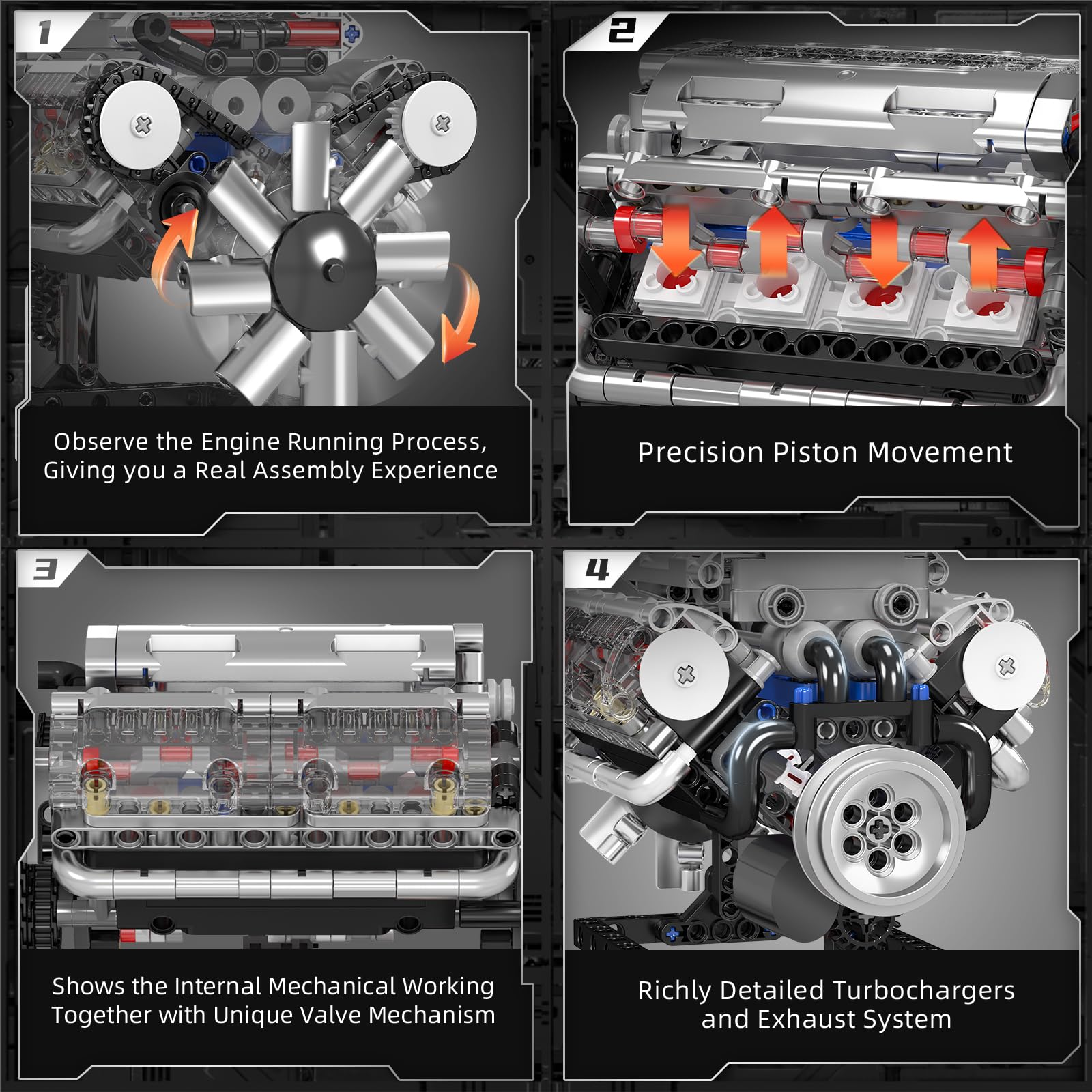 1

Observe the Engine Running Process, Giving you a Real Assembly Experience

2

Precision Piston Movement

3

Shows the Internal Mechanical Working Together with Unique Valve Mechanism

4

Richly Detailed Turbochargers and Exhaust System