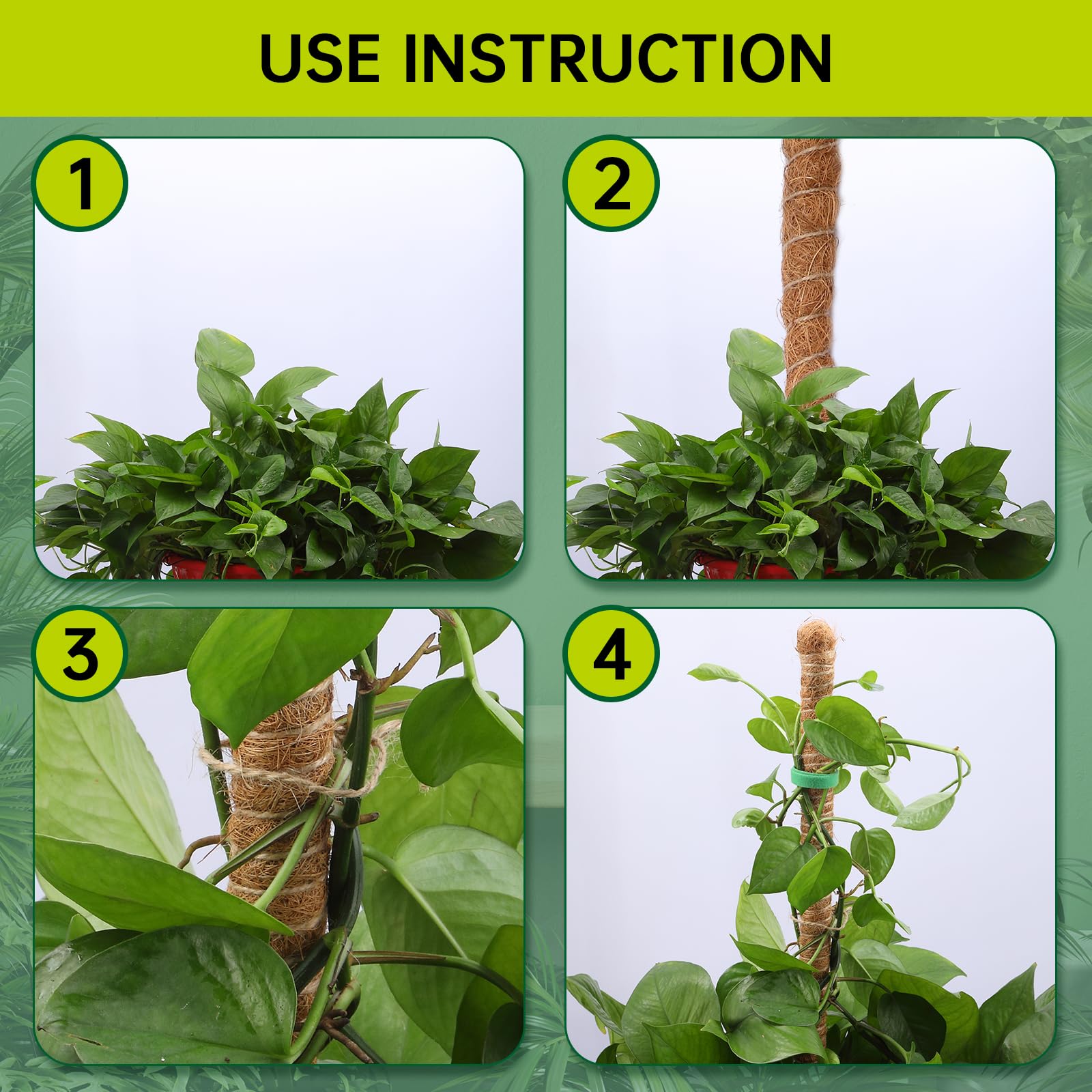 USE INSTRUCTION

1

2

3

4