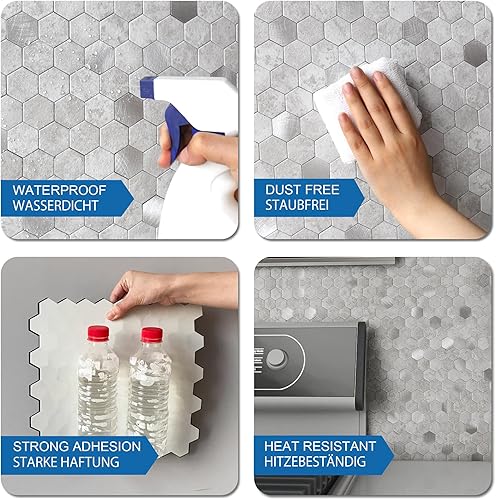 WATERPROOF
WASSERDICHT

DUST FREE
STAUBFREI

STRONG ADHESION
STARKE HAFTUNG

HEAT RESISTANT
HITZEBESTÄNDIG