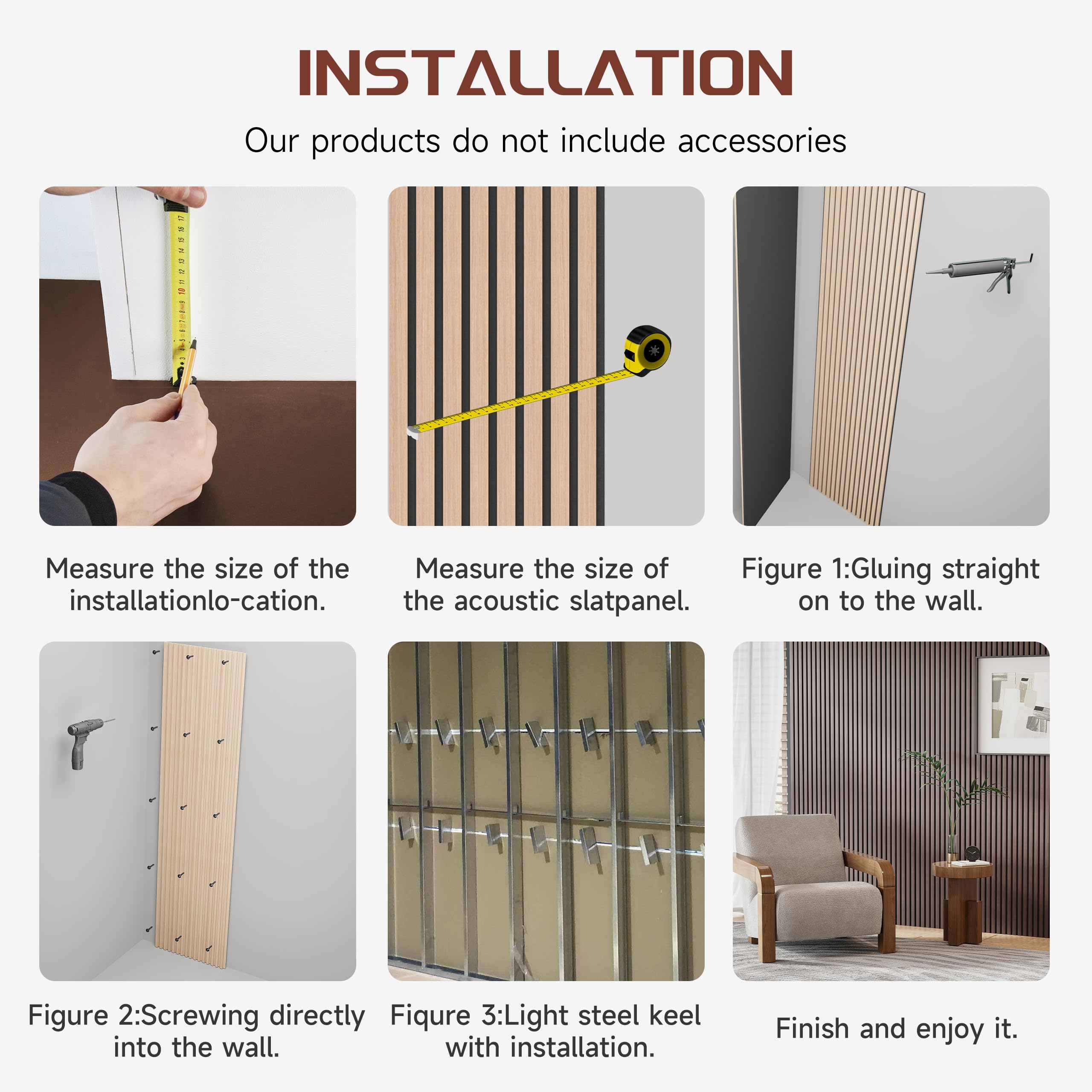 INSTALLATION

Our products do not include accessories

Measure the size of the installationlo-cation.

Measure the size of the acoustic slatpanel.

Figure 1:Gluing straight on to the wall.

Figure 2:Screwing directly into the wall.

Fiqure 3:Light steel keel with installation.

Finish and enjoy it.