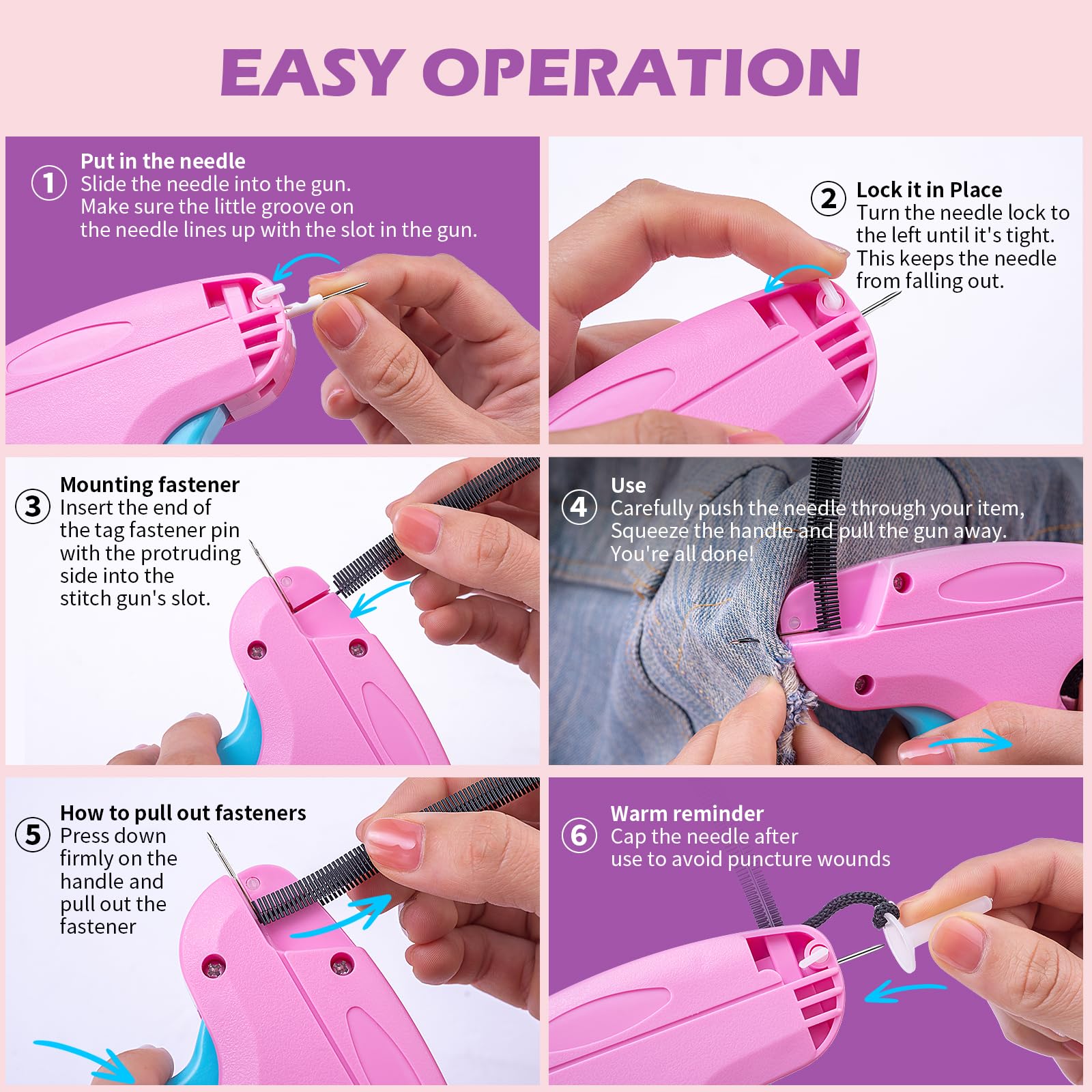 EASY OPERATION

① Put in the needle
Slide the needle into the gun.
Make sure the little groove on the needle lines up with the slot in the gun.

② Lock it in Place
Turn the needle lock to the left until it's tight. This keeps the needle from falling out.

③ Mounting fastener
Insert the end of the tag fastener pin with the protruding side into the stitch gun's slot.

④ Use
Carefully push the needle through your item, Squeeze the handle and pull the gun away. You're all done!

⑤ How to pull out fasteners
Press down firmly on the handle and pull out the fastener

⑥ Warm reminder
Cap the needle after use to avoid puncture wounds