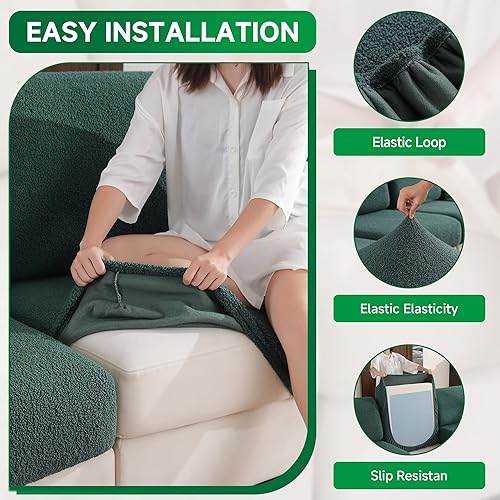 EASY INSTALLATION

Elastic Loop

Elastic Elasticity

Slip Resistan