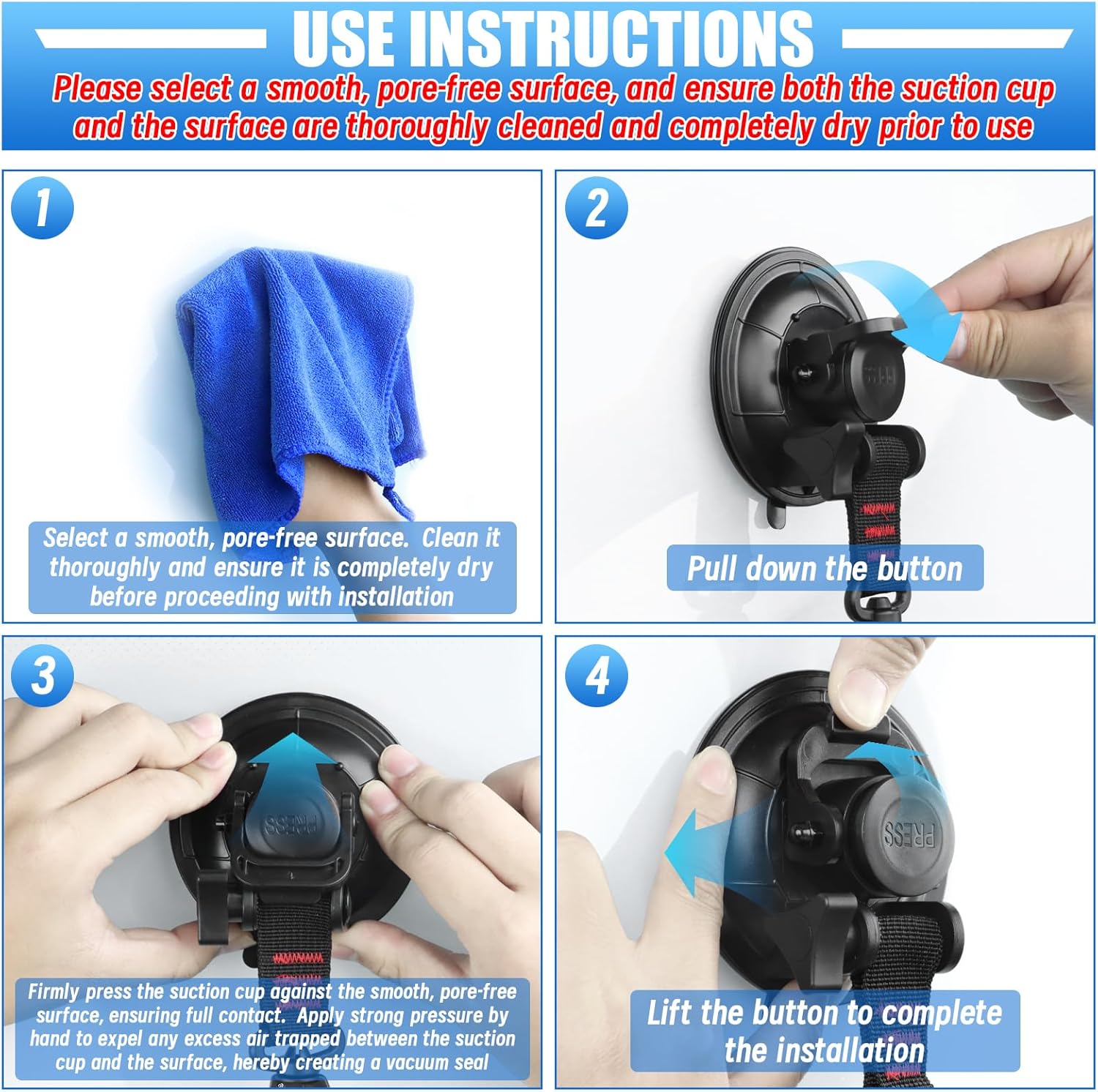 USE INSTRUCTIONS

Please select a smooth, pore-free surface, and ensure both the suction cup and the surface are thoroughly cleaned and completely dry prior to use

1

Select a smooth, pore-free surface. Clean it thoroughly and ensure it is completely dry before proceeding with installation

2

PRESS

Pull down the button

3

PRESS

Firmly press the suction cup against the smooth, pore-free surface, ensuring full contact. Apply strong pressure by hand to expel any excess air trapped between the suction cup and the surface, hereby creating a vacuum seal

4

PRESS

Lift the button to complete the installation