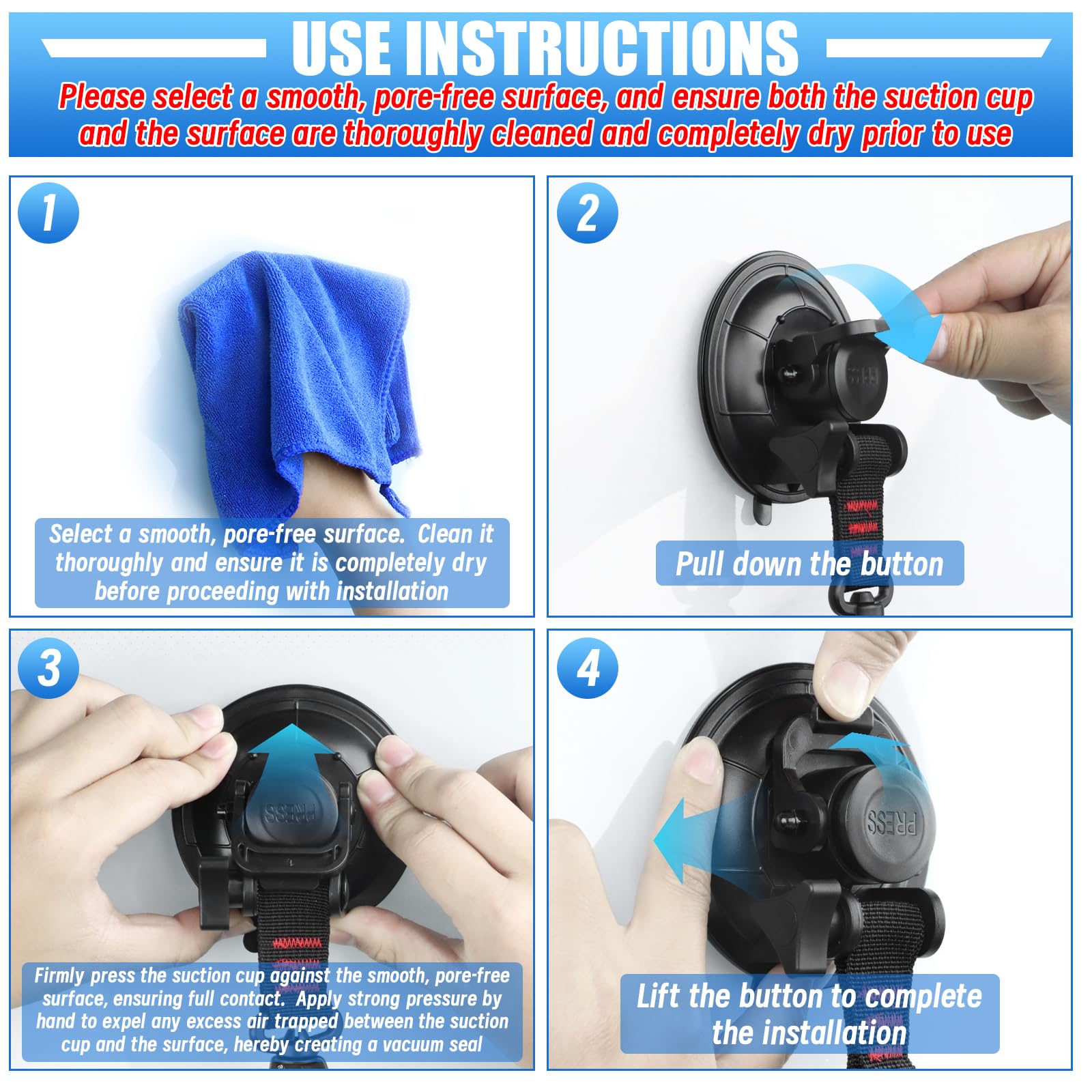 USE INSTRUCTIONS

Please select a smooth, pore-free surface, and ensure both the suction cup and the surface are thoroughly cleaned and completely dry prior to use

1

Select a smooth, pore-free surface. Clean it thoroughly and ensure it is completely dry before proceeding with installation

2

Pull down the button

3

PRESS

Firmly press the suction cup against the smooth, pore-free surface, ensuring full contact. Apply strong pressure by hand to expel any excess air trapped between the suction cup and the surface, hereby creating a vacuum seal

4

PRESS

Lift the button to complete the installation