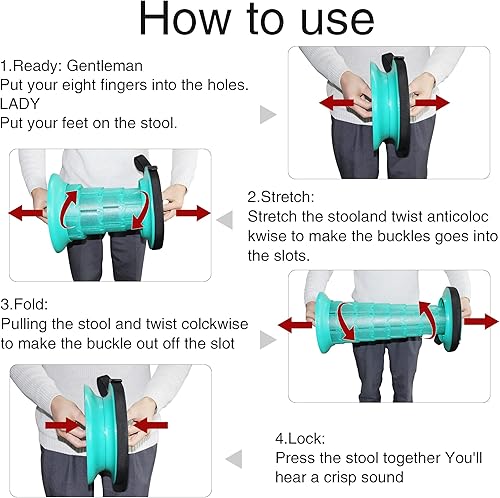 How to use

1.Ready: Gentleman
Put your eight fingers into the holes.
LADY
Put your feet on the stool.

2.Stretch:
Stretch the stooland twist anticoloc kwise to make the buckles goes into the slots.

3.Fold:
Pulling the stool and twist colckwise to make the buckle out off the slot

4.Lock:
Press the stool together You'll hear a crisp sound