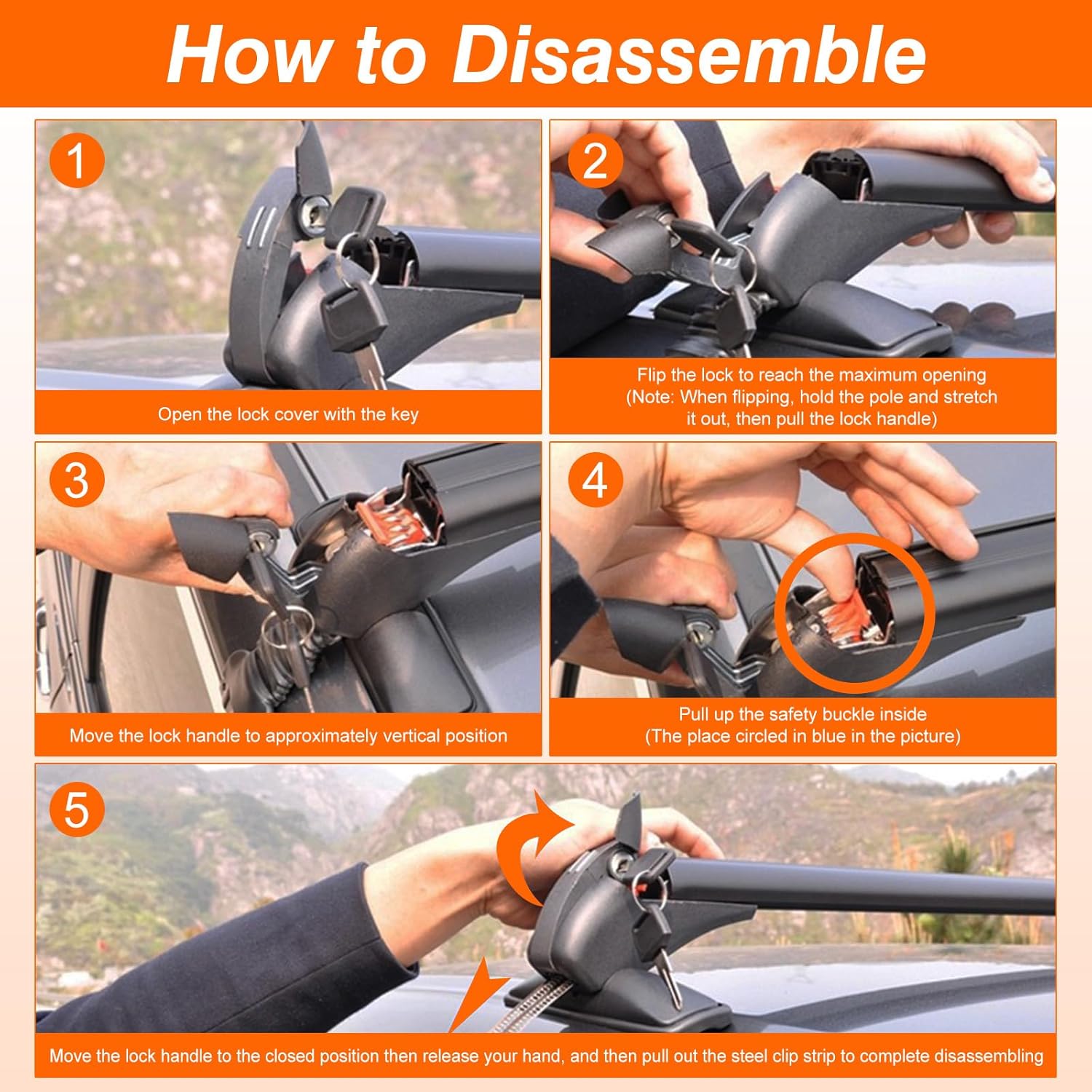 How to Disassemble

1

Open the lock cover with the key

2

Flip the lock to reach the maximum opening (Note: When flipping, hold the pole and stretch it out, then pull the lock handle)

3

Move the lock handle to approximately vertical position

4

Pull up the safety buckle inside (The place circled in blue in the picture)

5

Move the lock handle to the closed position then release your hand, and then pull out the steel clip strip to complete disassembling