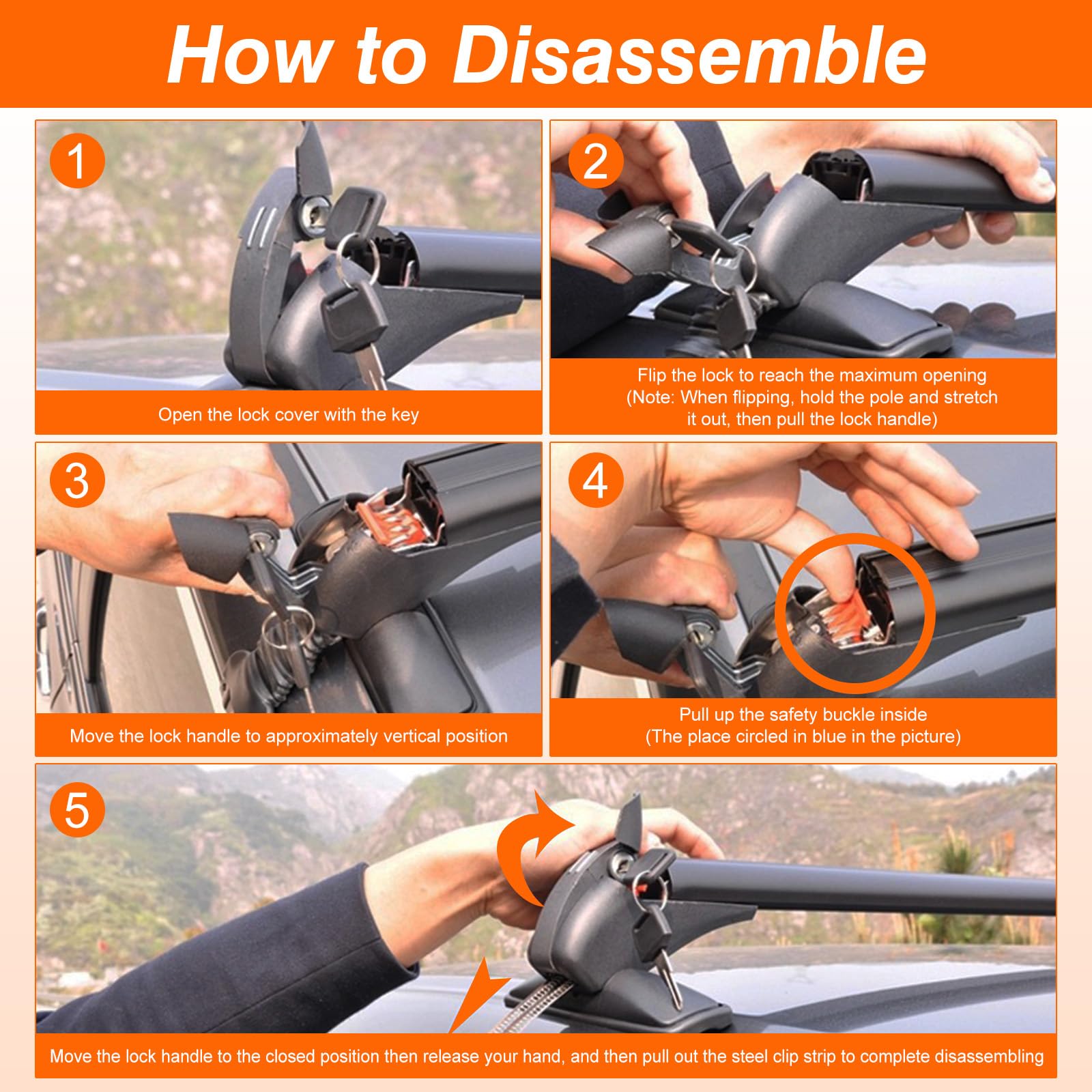 How to Disassemble

1

Open the lock cover with the key

2

Flip the lock to reach the maximum opening (Note: When flipping, hold the pole and stretch it out, then pull the lock handle)

3

Move the lock handle to approximately vertical position

4

Pull up the safety buckle inside (The place circled in blue in the picture)

5

Move the lock handle to the closed position then release your hand, and then pull out the steel clip strip to complete disassembling