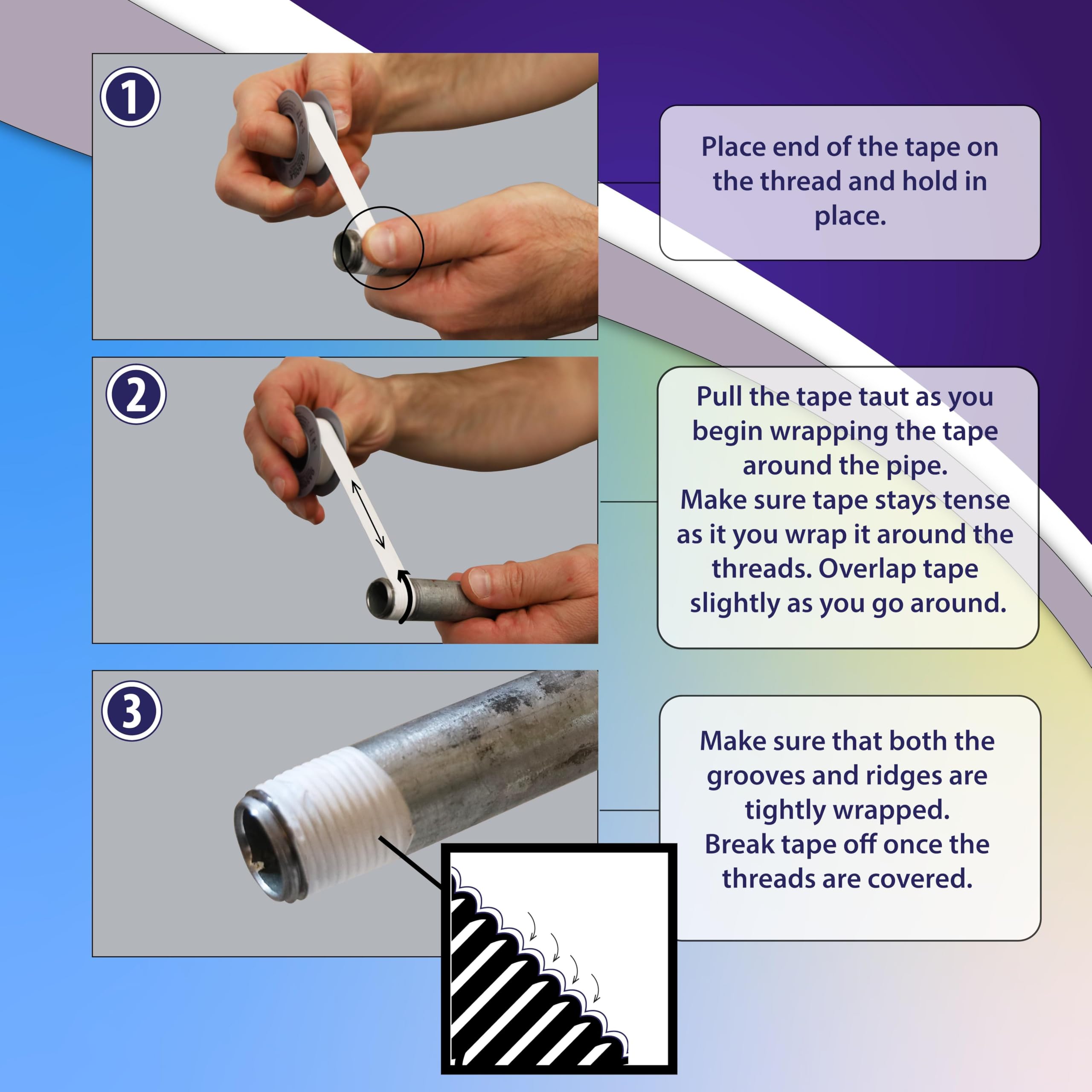 1

Place end of the tape on the thread and hold in place.

2

Pull the tape taut as you begin wrapping the tape around the pipe.
Make sure tape stays tense as it you wrap it around the threads. Overlap tape slightly as you go around.

3

Make sure that both the grooves and ridges are tightly wrapped.
Break tape off once the threads are covered.