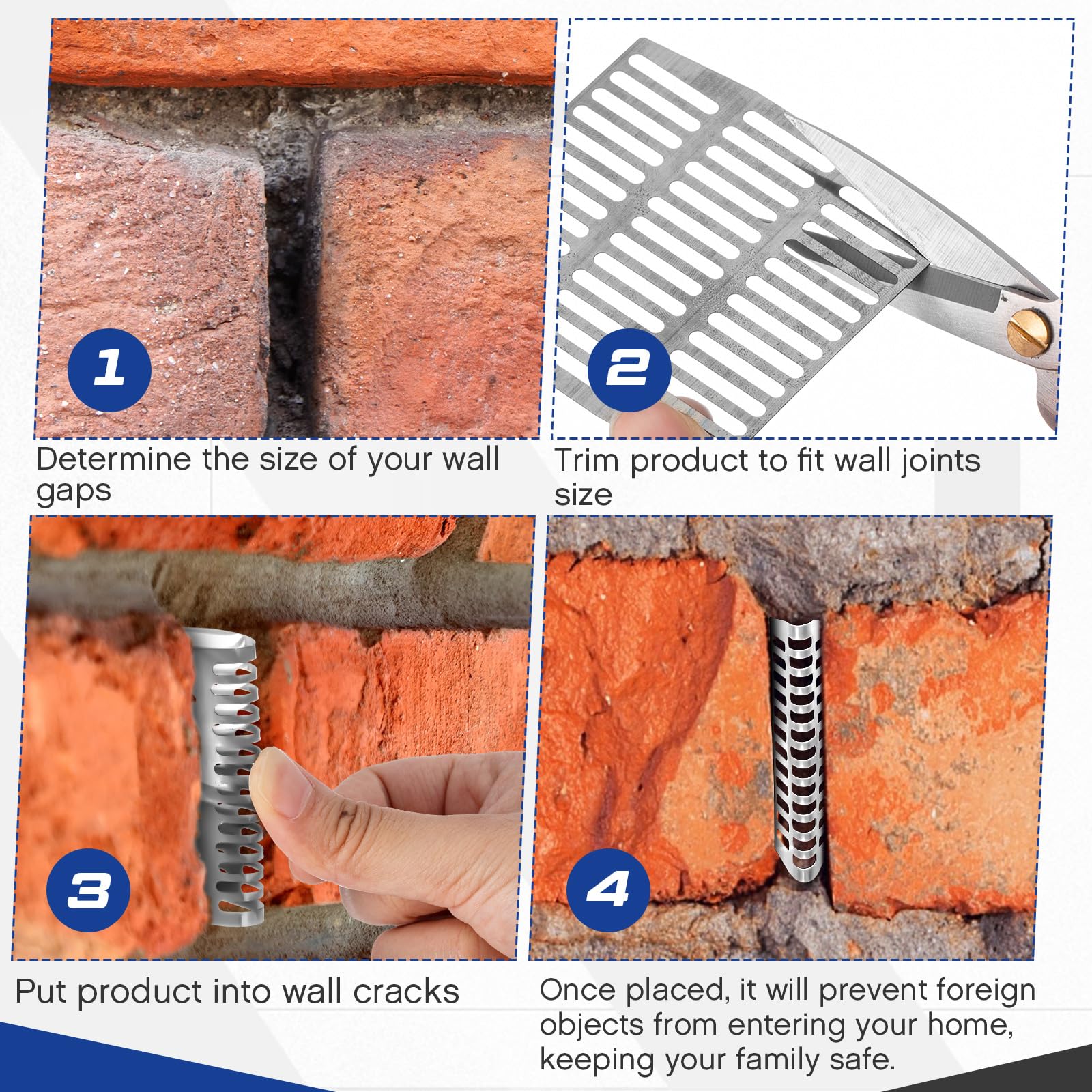 1

Determine the size of your wall gaps

2

Trim product to fit wall joints size

3

Put product into wall cracks

4

Once placed, it will prevent foreign objects from entering your home, keeping your family safe.