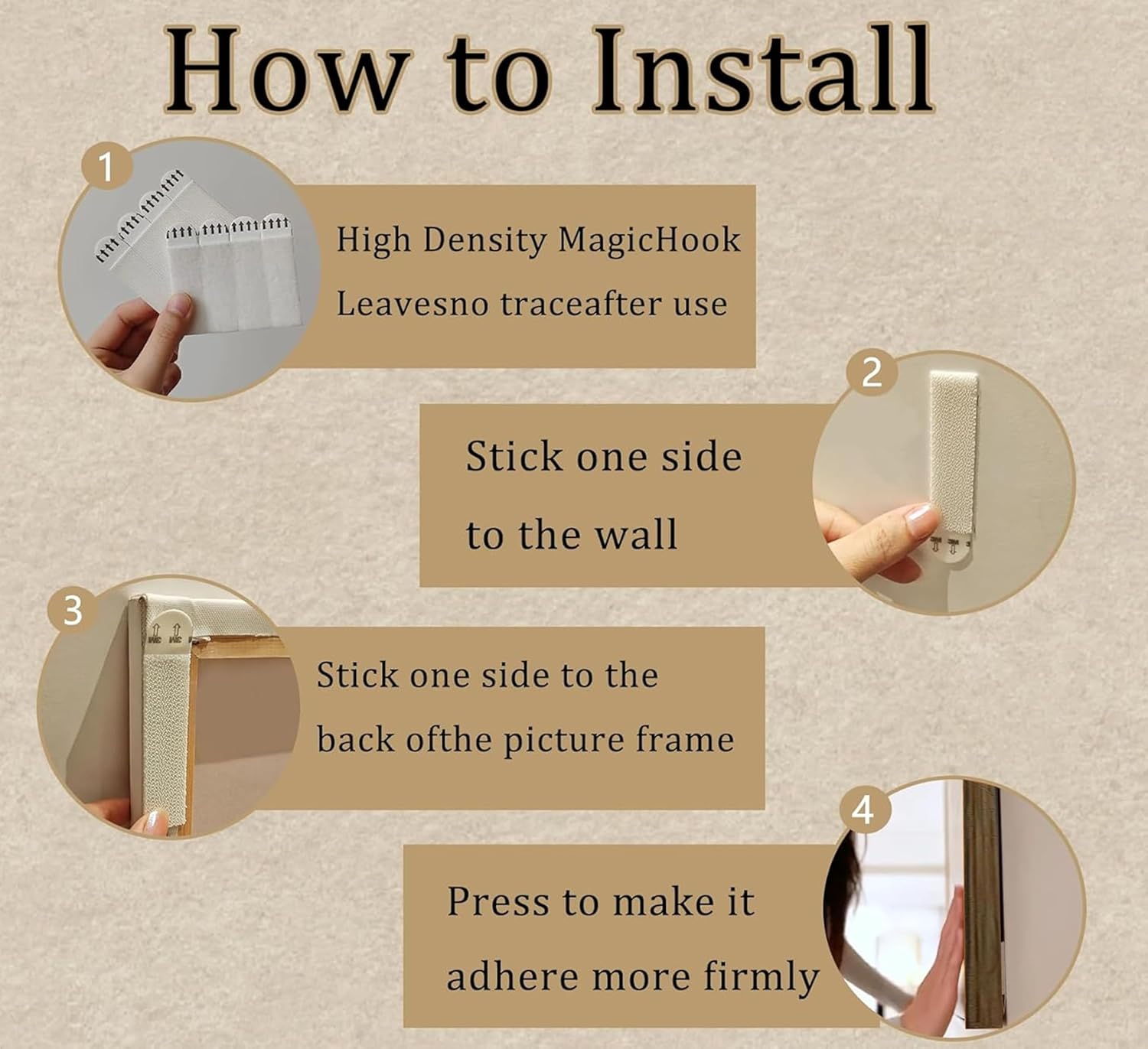 How to Install

1

High Density MagicHook

Leavesno traceafter use

2

Stick one side

to the wall

3

Stick one side to the

back ofthe picture frame

4

Press to make it

adhere more firmly