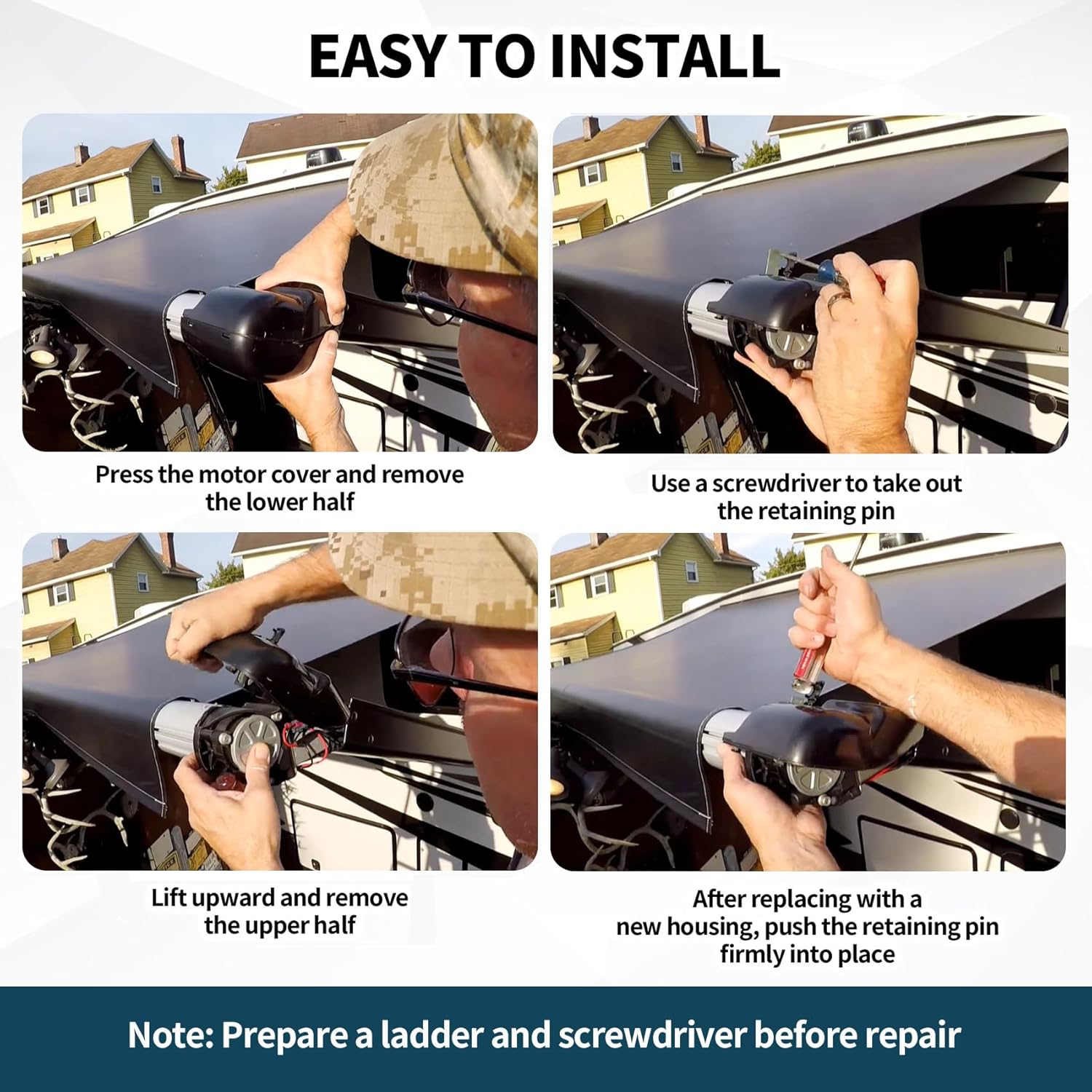 EASY TO INSTALL

Press the motor cover and remove the lower half

Use a screwdriver to take out the retaining pin

Lift upward and remove the upper half

After replacing with a new housing, push the retaining pin firmly into place

Note: Prepare a ladder and screwdriver before repair