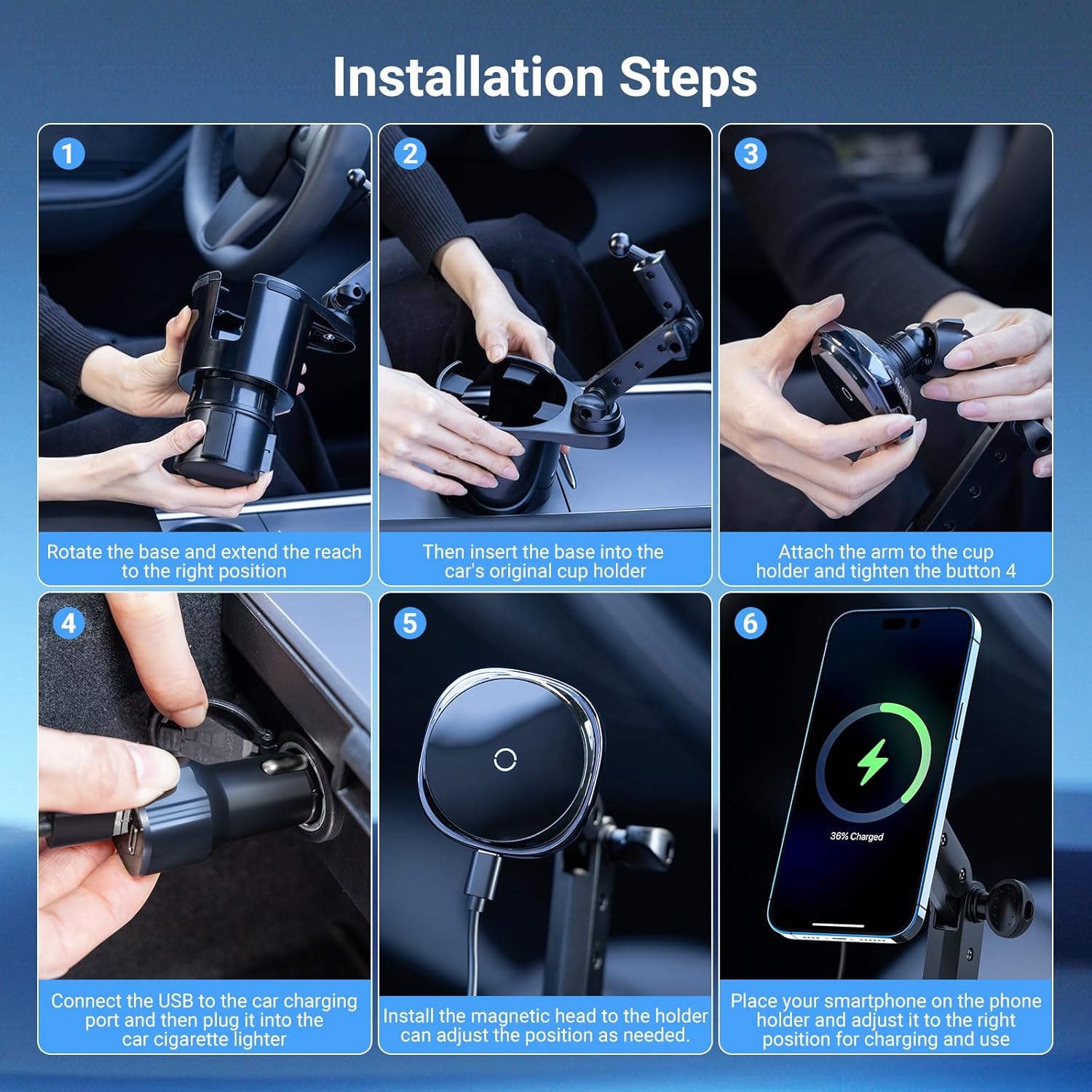 Installation Steps

1

Rotate the base and extend the reach to the right position

2

Then insert the base into the car's original cup holder

3

Attach the arm to the cup holder and tighten the button 4

4

Connect the USB to the car charging port and then plug it into the car cigarette lighter

5

Install the magnetic head to the holder can adjust the position as needed.

6

36% Charged

Place your smartphone on the phone holder and adjust it to the right position for charging and use