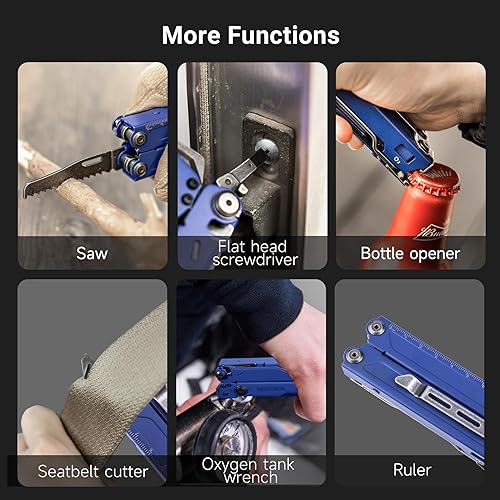 More Functions

Saw

Flat head screwdriver

Bottle opener

Seatbelt cutter

Oxygen tank wrench

Ruler