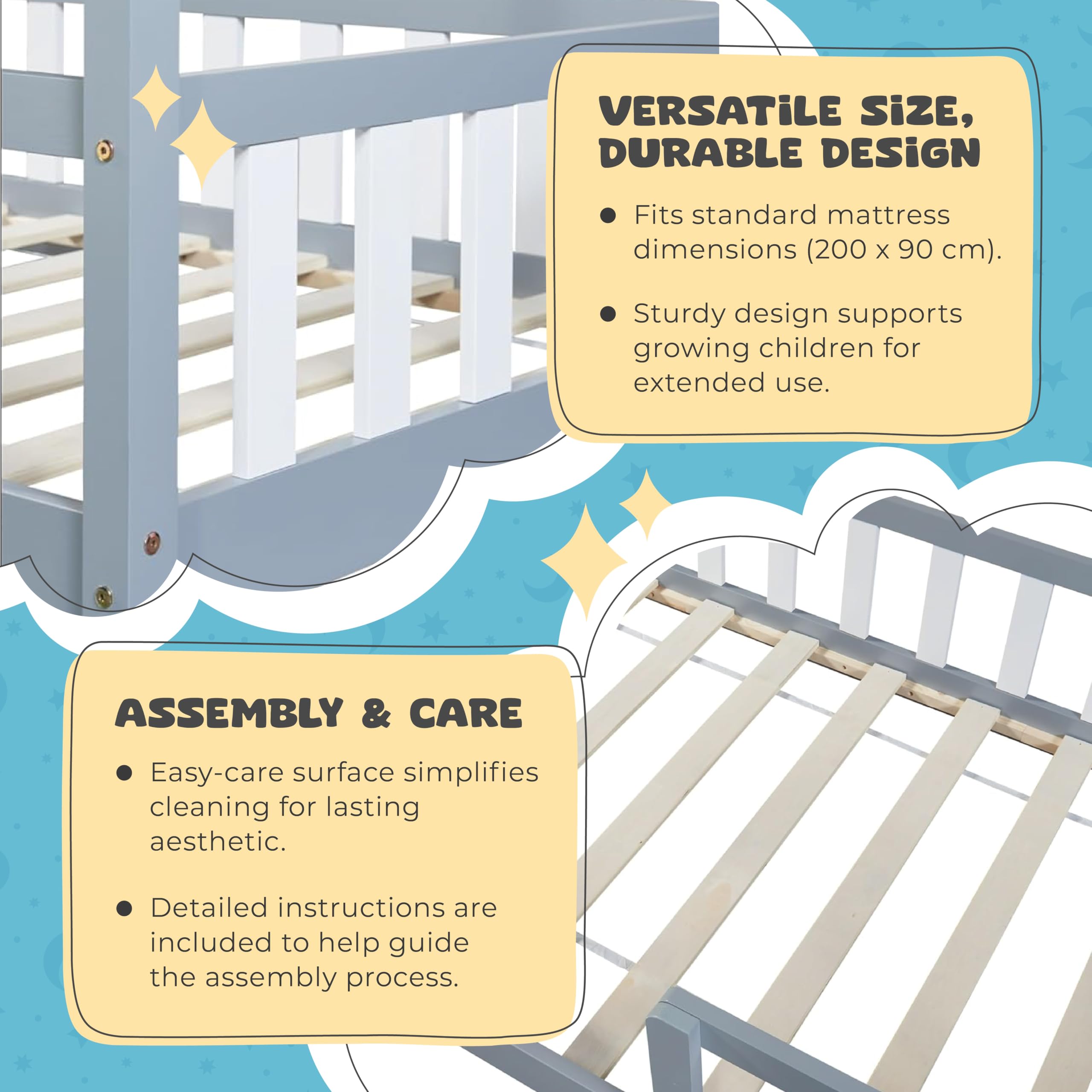 VERSATILE SIZE, DURABLE DESIGN

● Fits standard mattress dimensions (200 x 90 cm).

● Sturdy design supports growing children for extended use.

ASSEMBLY & CARE

● Easy-care surface simplifies cleaning for lasting aesthetic.

● Detailed instructions are included to help guide the assembly process.