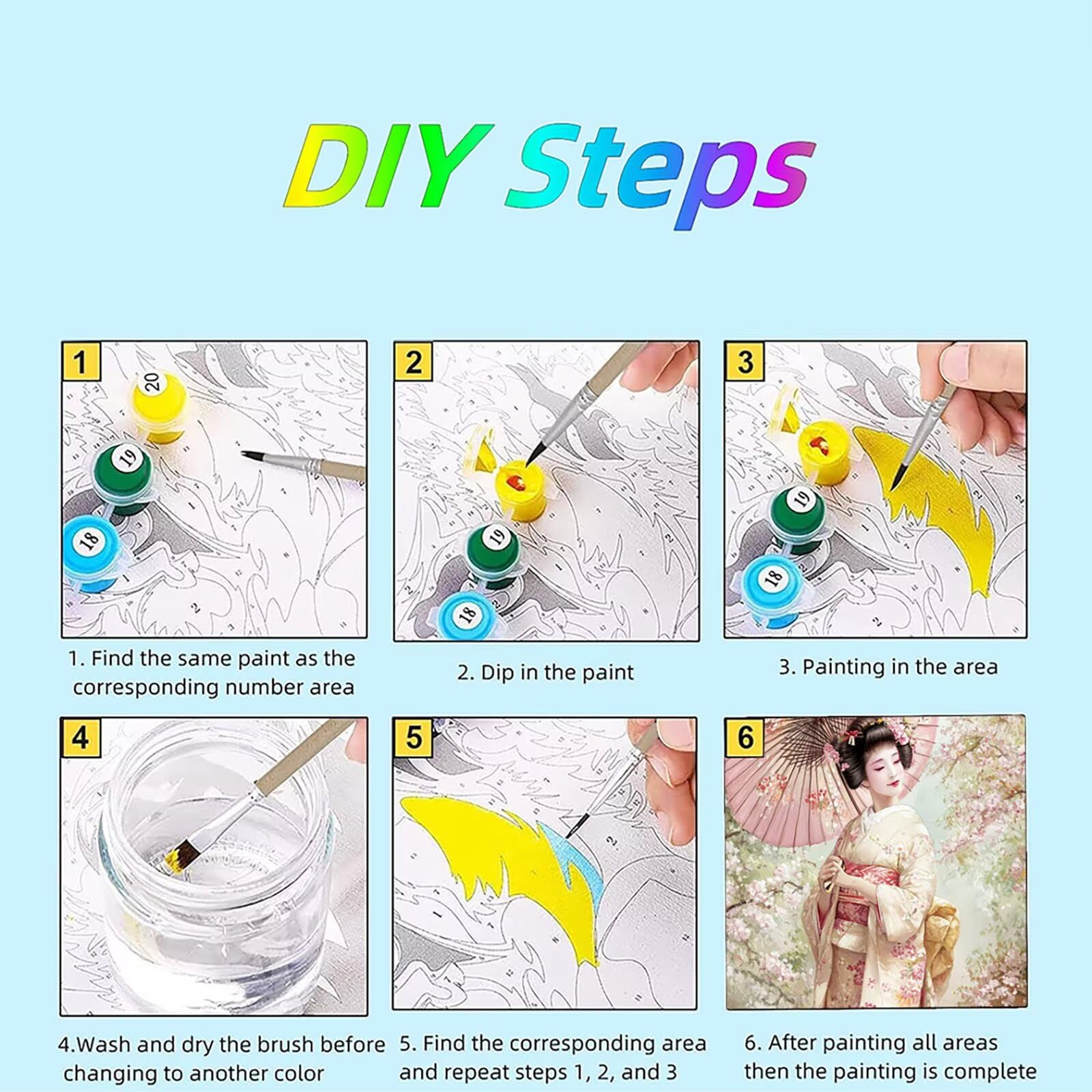 DIY Steps

1

20

19

18

1. Find the same paint as the corresponding number area

2

19

18

2. Dip in the paint

3

19

18

3. Painting in the area

4

4.Wash and dry the brush before changing to another color

5

5. Find the corresponding area and repeat steps 1, 2, and 3

6

6. After painting all areas then the painting is complete