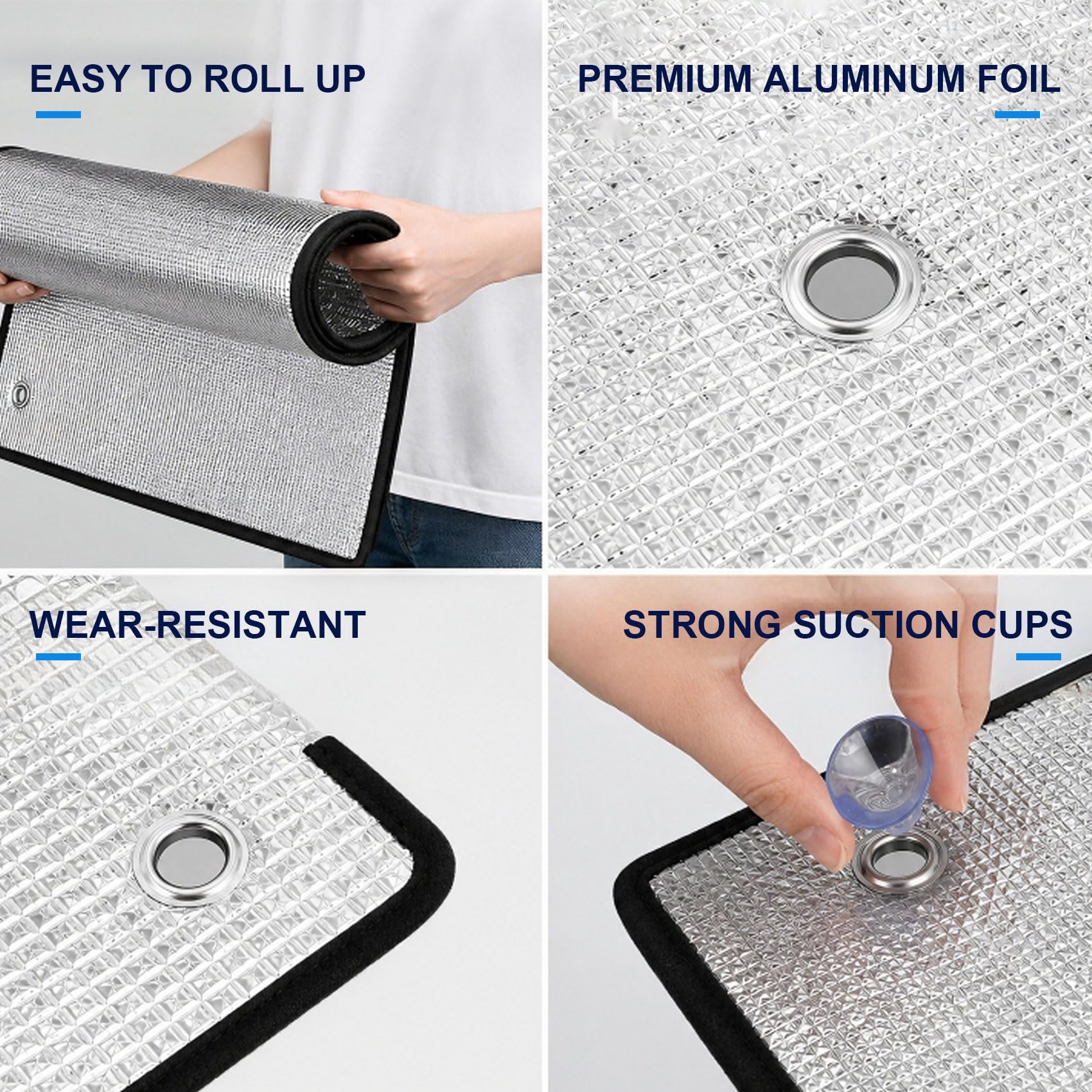 EASY TO ROLL UP

PREMIUM ALUMINUM FOIL

WEAR-RESISTANT

STRONG SUCTION CUPS