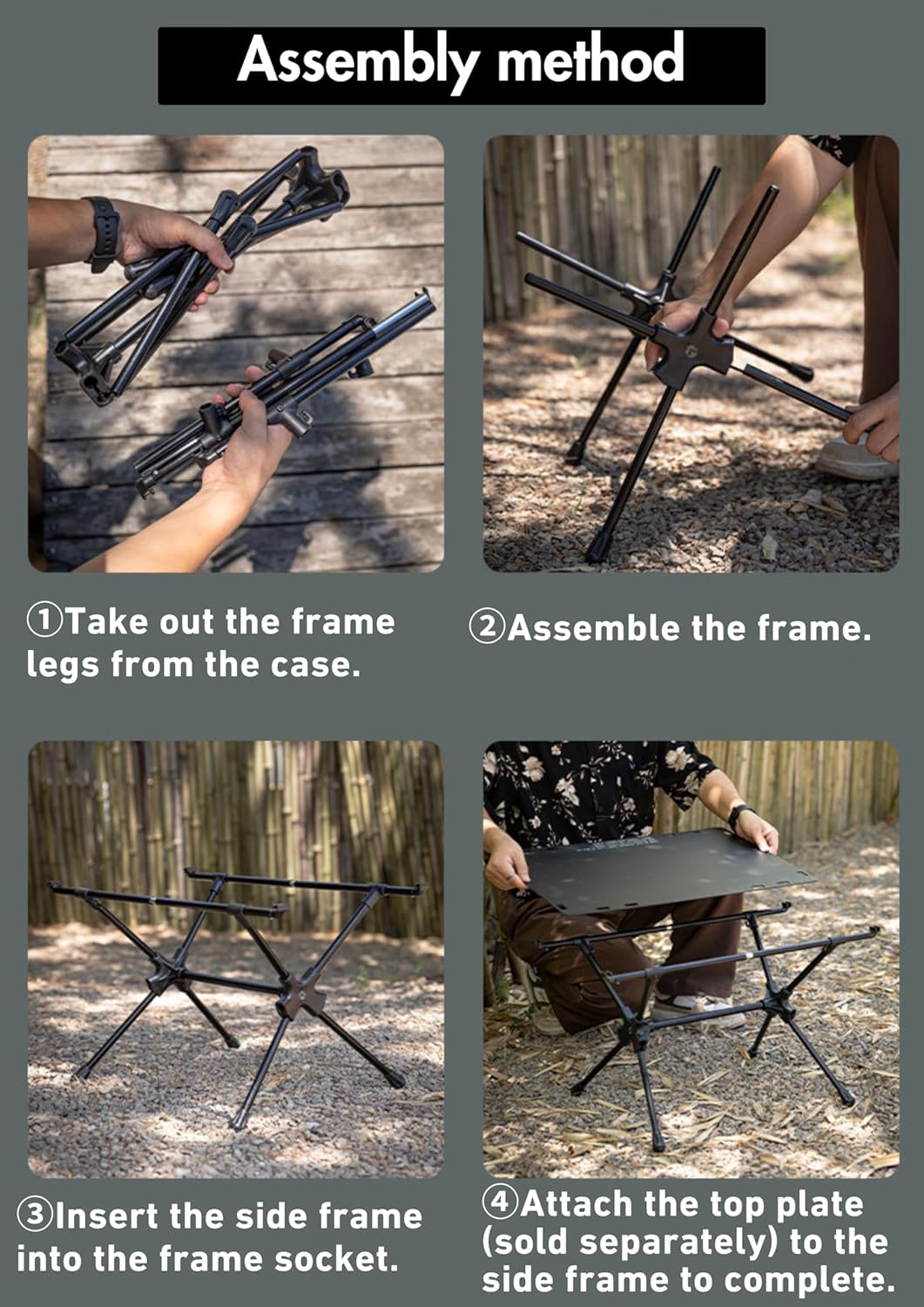 Assembly method

①Take out the frame legs from the case.

②Assemble the frame.

③Insert the side frame into the frame socket.

④Attach the top plate (sold separately) to the side frame to complete.