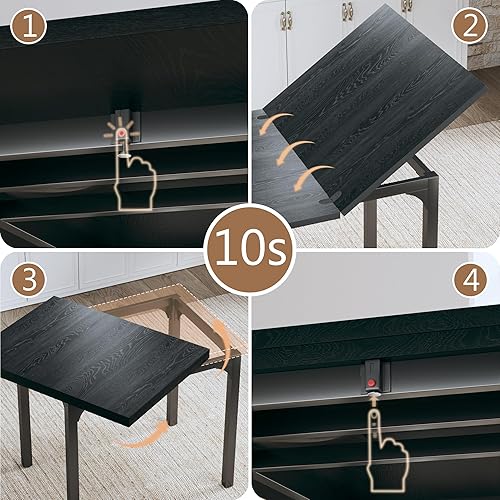 1

2

10s

3

4