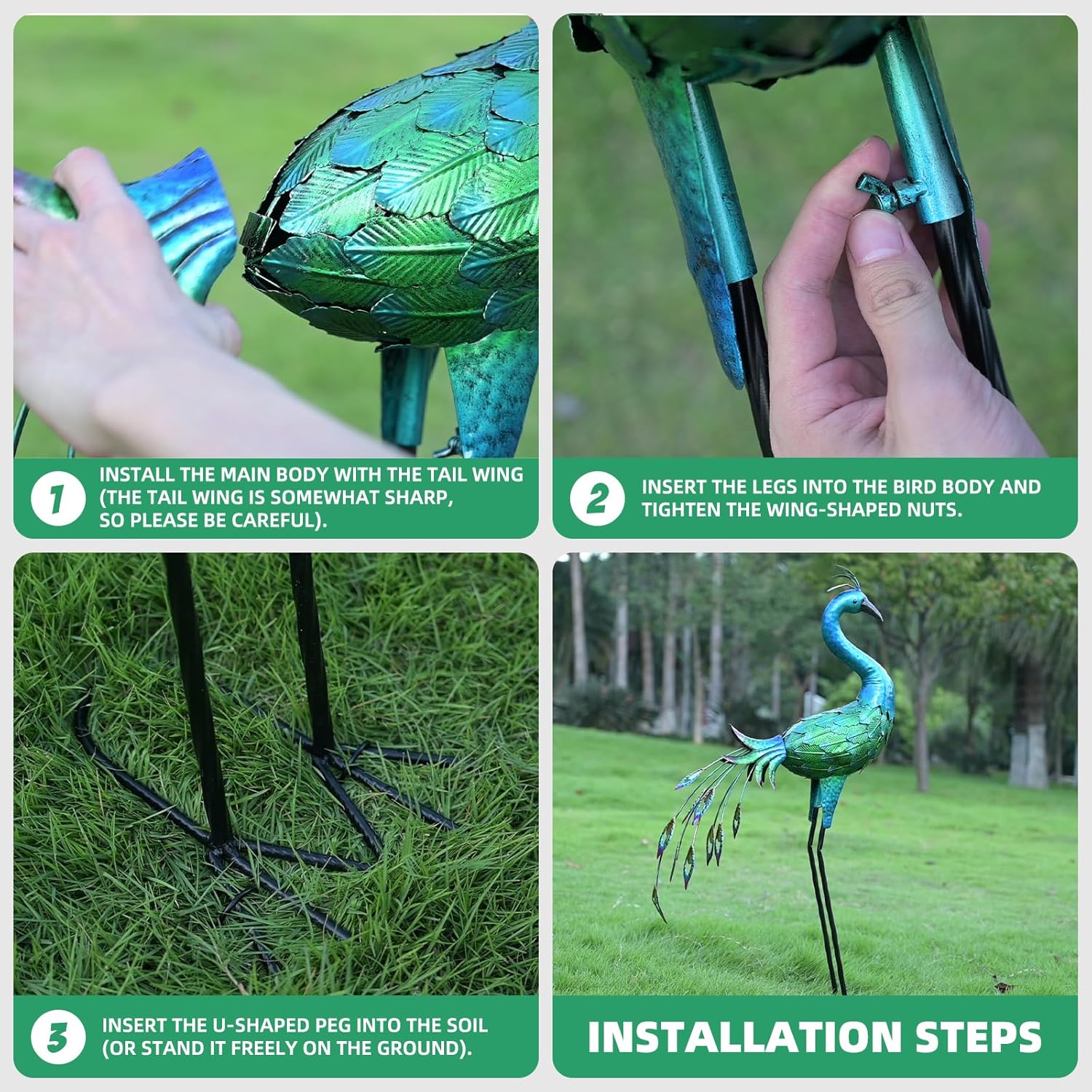 1
INSTALL THE MAIN BODY WITH THE TAIL WING (THE TAIL WING IS SOMEWHAT SHARP, SO PLEASE BE CAREFUL).

2
INSERT THE LEGS INTO THE BIRD BODY AND TIGHTEN THE WING-SHAPED NUTS.

3
INSERT THE U-SHAPED PEG INTO THE SOIL (OR STAND IT FREELY ON THE GROUND).

INSTALLATION STEPS