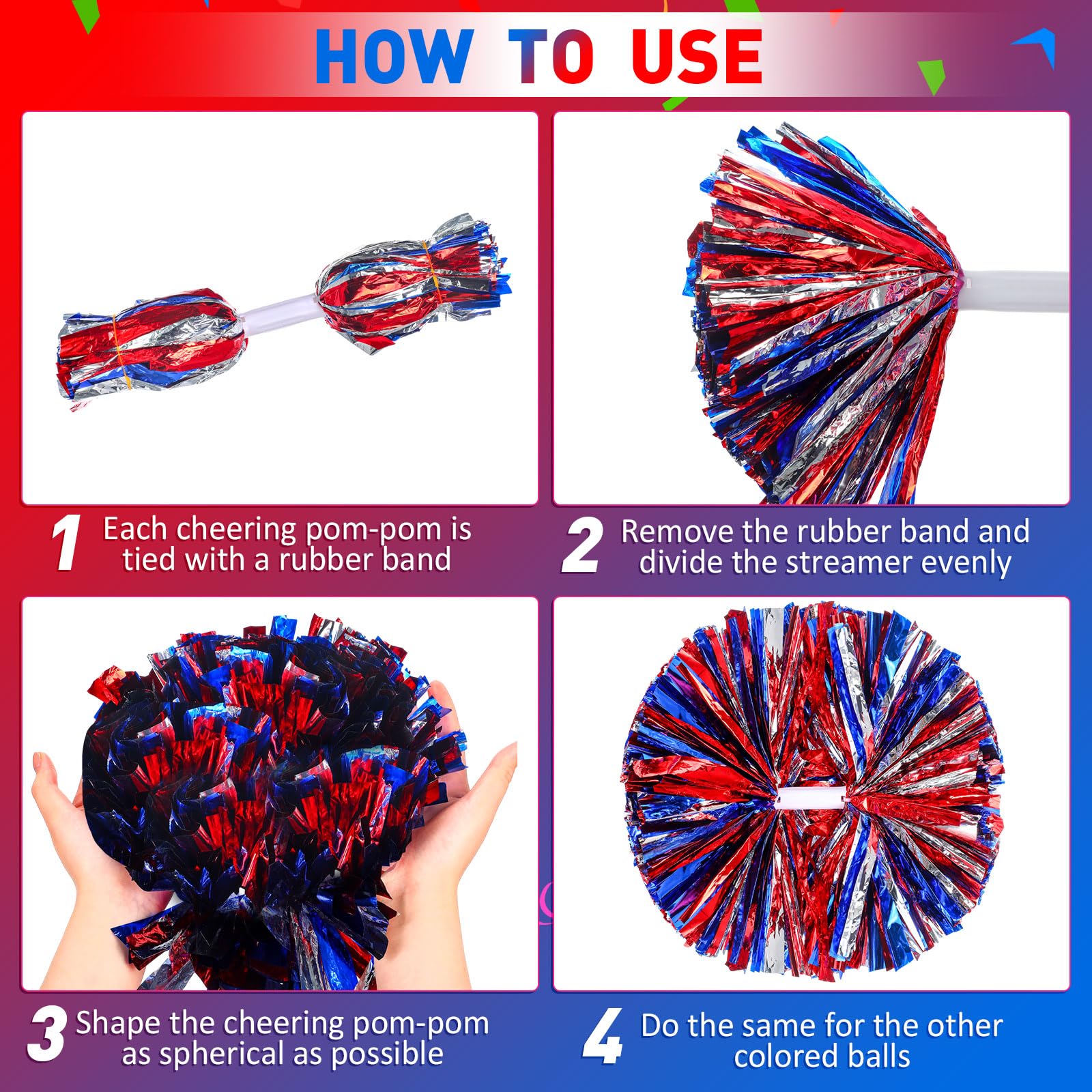 HOW TO USE

1 Each cheering pom-pom is tied with a rubber band

2 Remove the rubber band and divide the streamer evenly

3 Shape the cheering pom-pom as spherical as possible

4 Do the same for the other colored balls