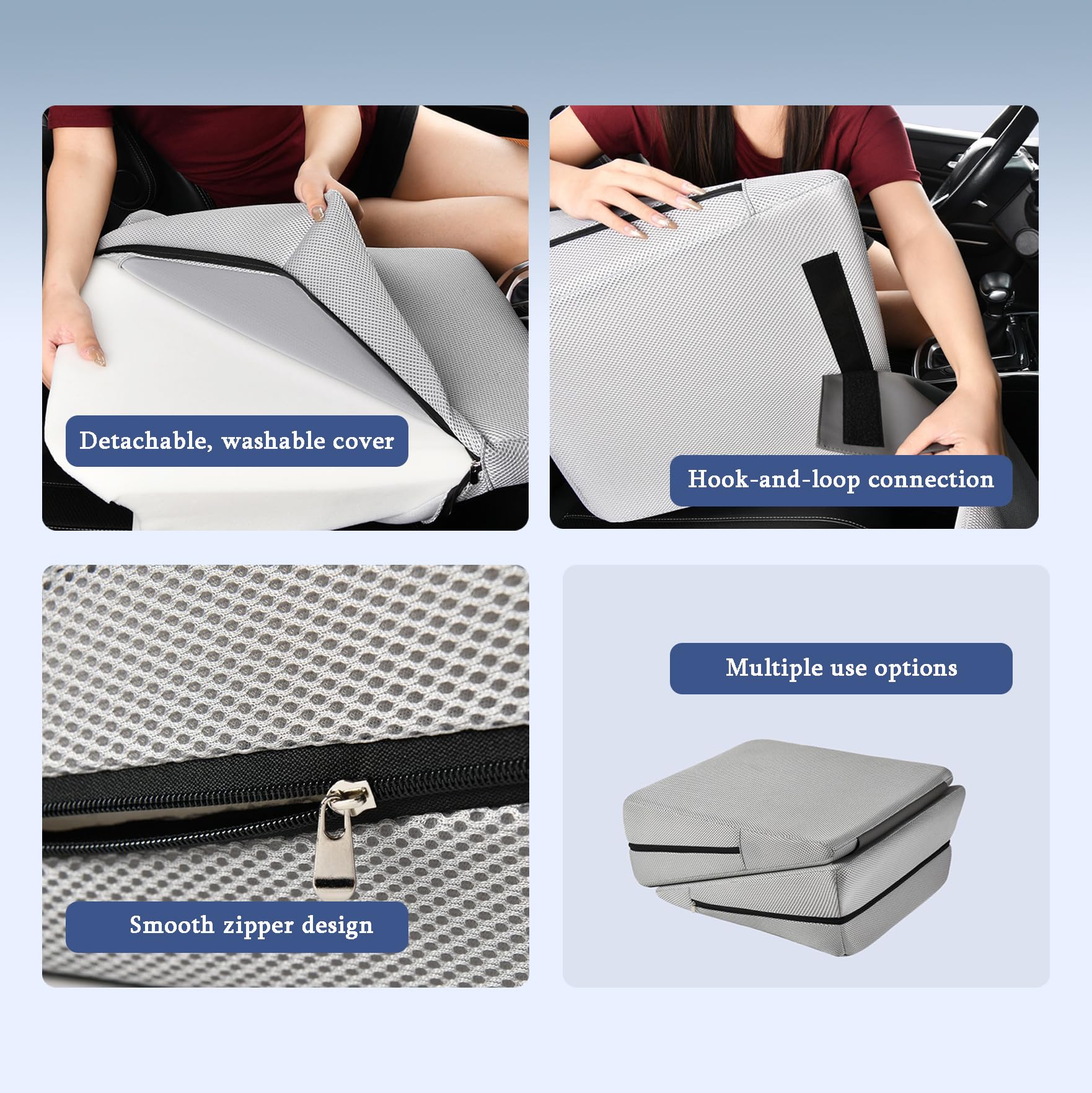 Detachable, washable cover

Hook-and-loop connection

Smooth zipper design

Multiple use options