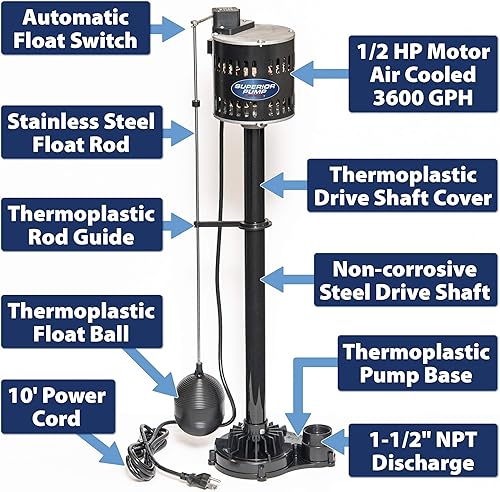 Automatic Float Switch

Stainless Steel Float Rod

Thermoplastic Rod Guide

Thermoplastic Float Ball

10' Power Cord

SUPERIOR PUMP

1/2 HP Motor Air Cooled 3600 GPH

Thermoplastic Drive Shaft Cover

Non-corrosive Steel Drive Shaft

Thermoplastic Pump Base

1-1/2" NPT Discharge