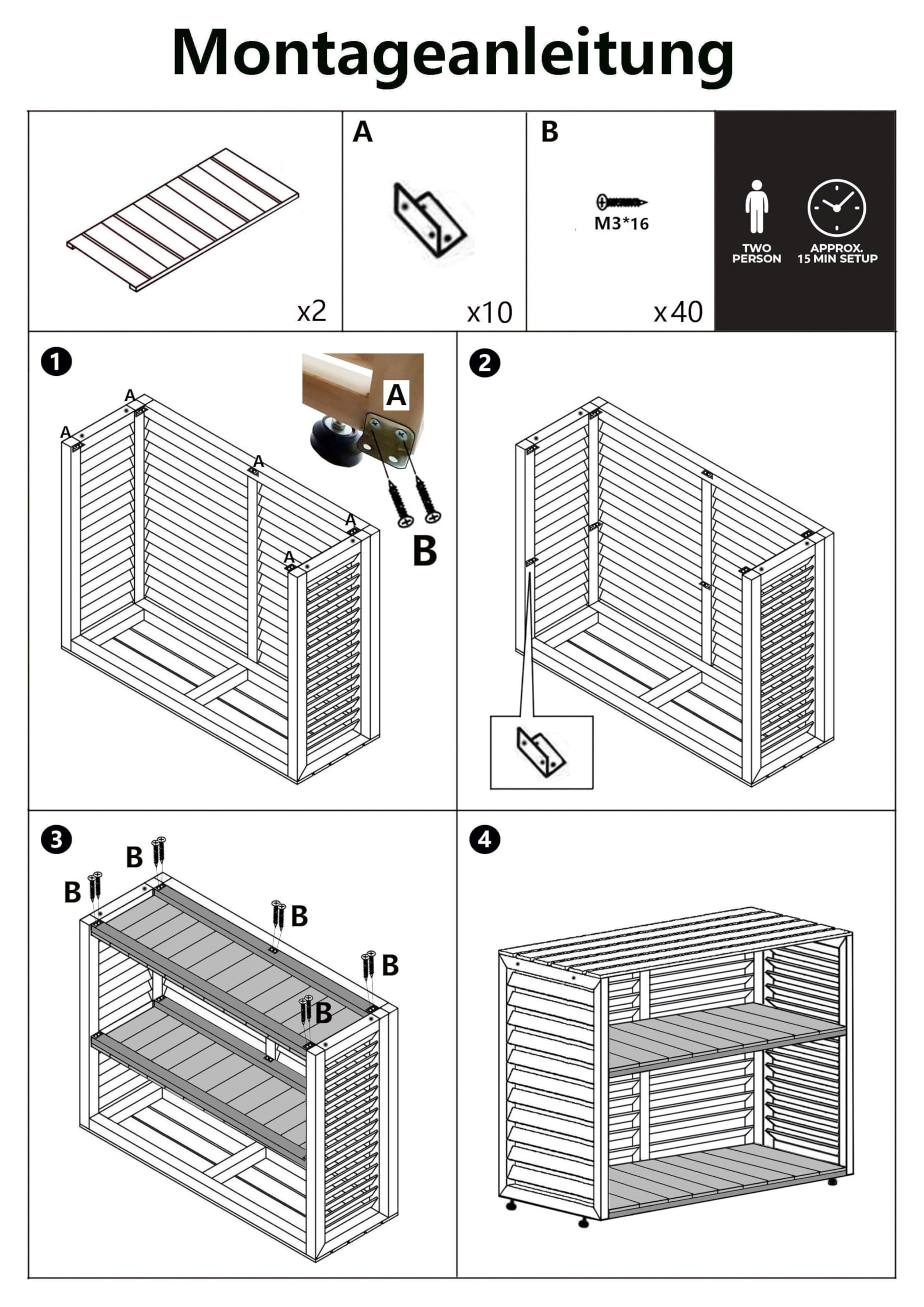 Montageanleitung

x2

A

x10

B

M3*16

x40

TWO PERSON

APPROX. 15 MIN SETUP

1

A

A

A

A

A

A

B

2

3

B

B

B

B

B

4