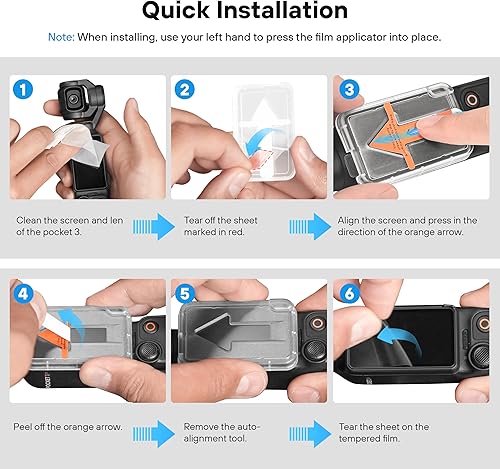 Quick Installation

Note: When installing, use your left hand to press the film applicator into place.

1

2

3

Clean the screen and len of the pocket 3.

Tear off the sheet marked in red.

Align the screen and press in the direction of the orange arrow.

4

5

6

Peel off the orange arrow.

Remove the auto-alignment tool.

Tear the sheet on the tempered film.