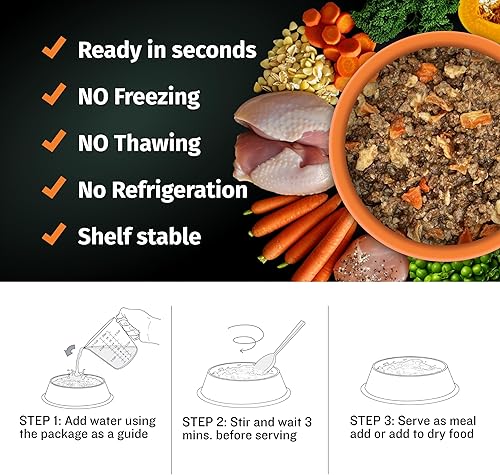 Ready in seconds
NO Freezing
NO Thawing
No Refrigeration
Shelf stable

STEP 1: Add water using the package as a guide

STEP 2: Stir and wait 3 mins. before serving

STEP 3: Serve as meal add or add to dry food