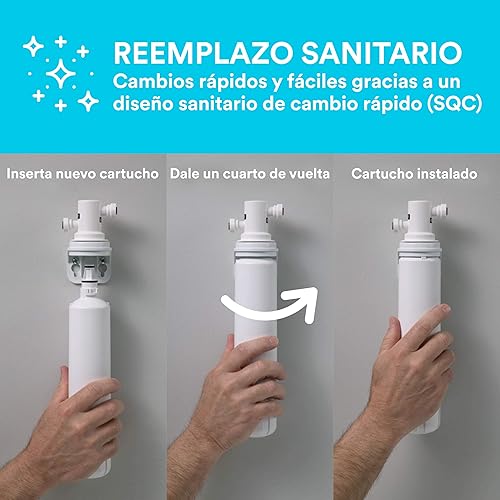 REEMPLAZO SANITARIO
Cambios rápidos y fáciles gracias a un diseño sanitario de cambio rápido (SQC)

Inserta nuevo cartucho

Dale un cuarto de vuelta

Cartucho instalado