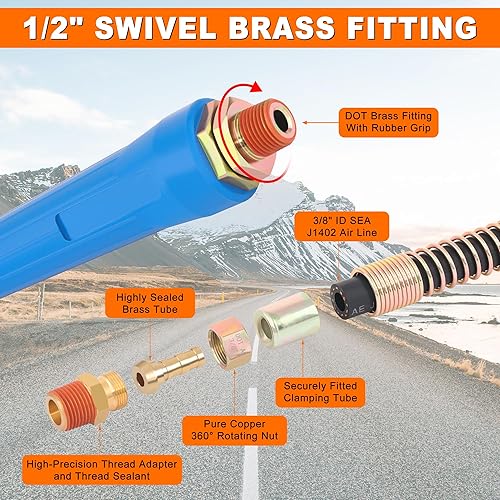 1/2" SWIVEL BRASS FITTING

DOT Brass Fitting With Rubber Grip

3/8" ID SEA J1402 Air Line

AE

Highly Sealed Brass Tube

Securely Fitted Clamping Tube

Pure Copper 360° Rotating Nut

High-Precision Thread Adapter and Thread Sealant