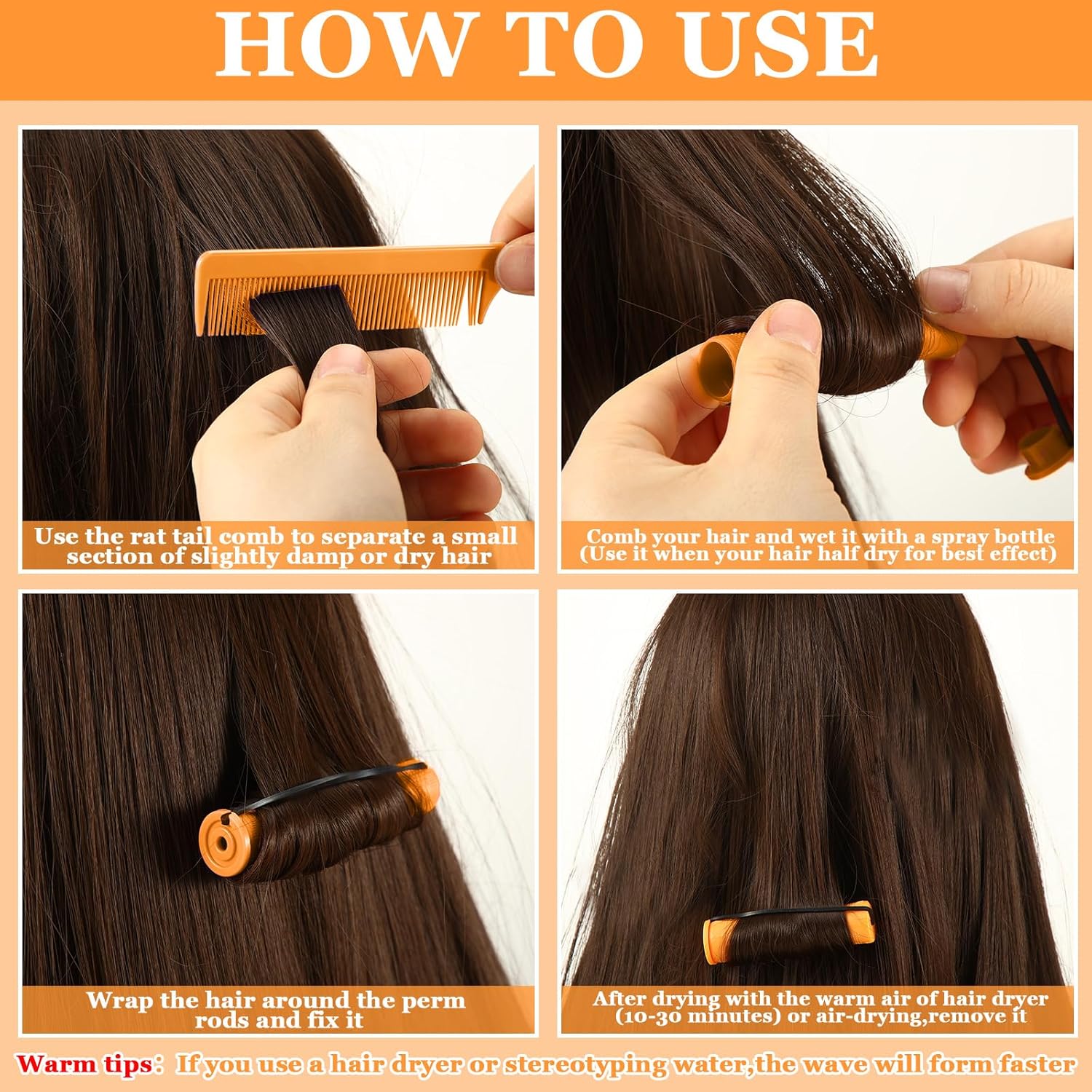 HOW TO USE

Use the rat tail comb to separate a small section of slightly damp or dry hair

Comb your hair and wet it with a spray bottle (Use it when your hair half dry for best effect)

Wrap the hair around the perm rods and fix it

After drying with the warm air of hair dryer (10-30 minutes) or air-drying,remove it

Warm tips: If you use a hair dryer or stereotyping water,the wave will form faster