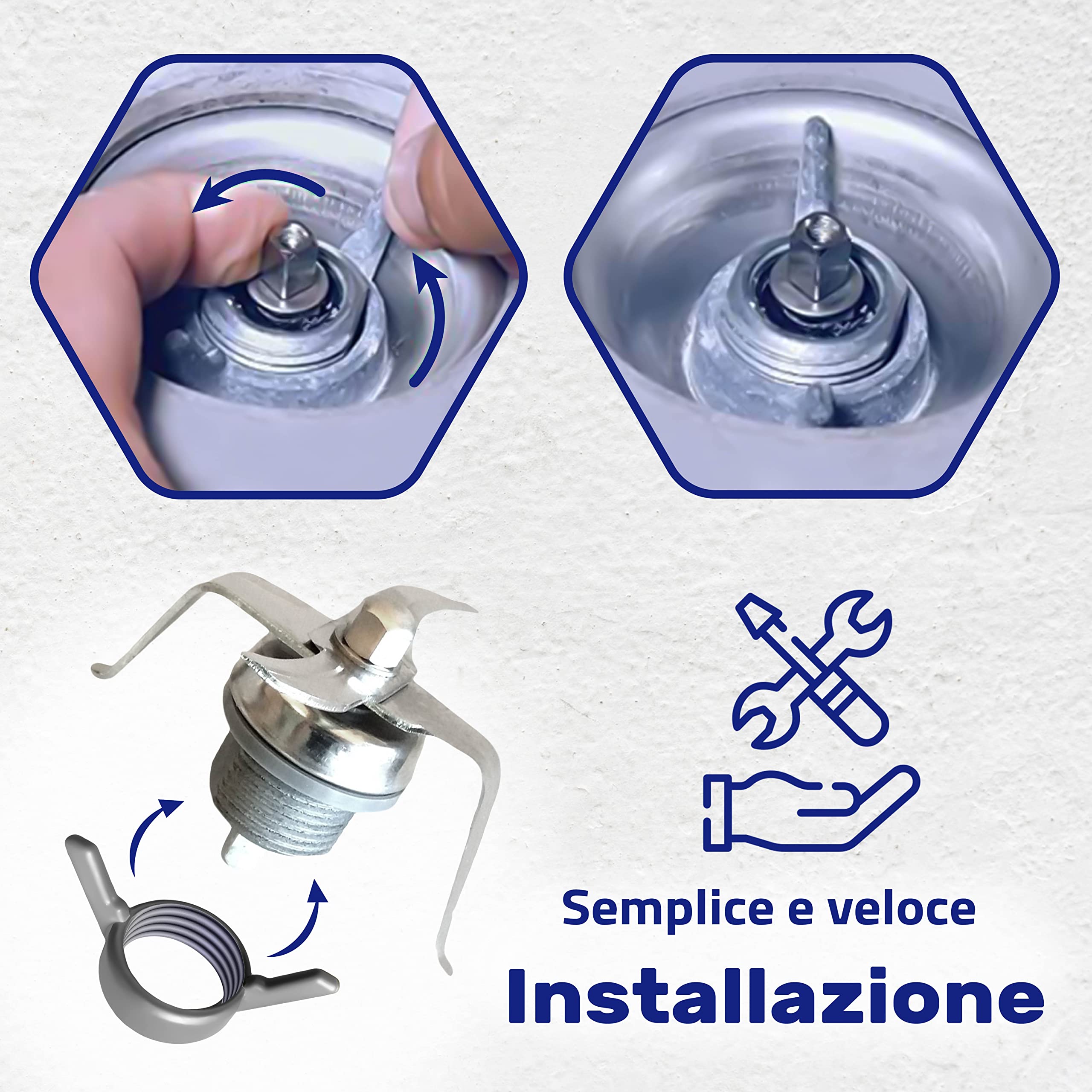 Semplice e veloce

Installazione