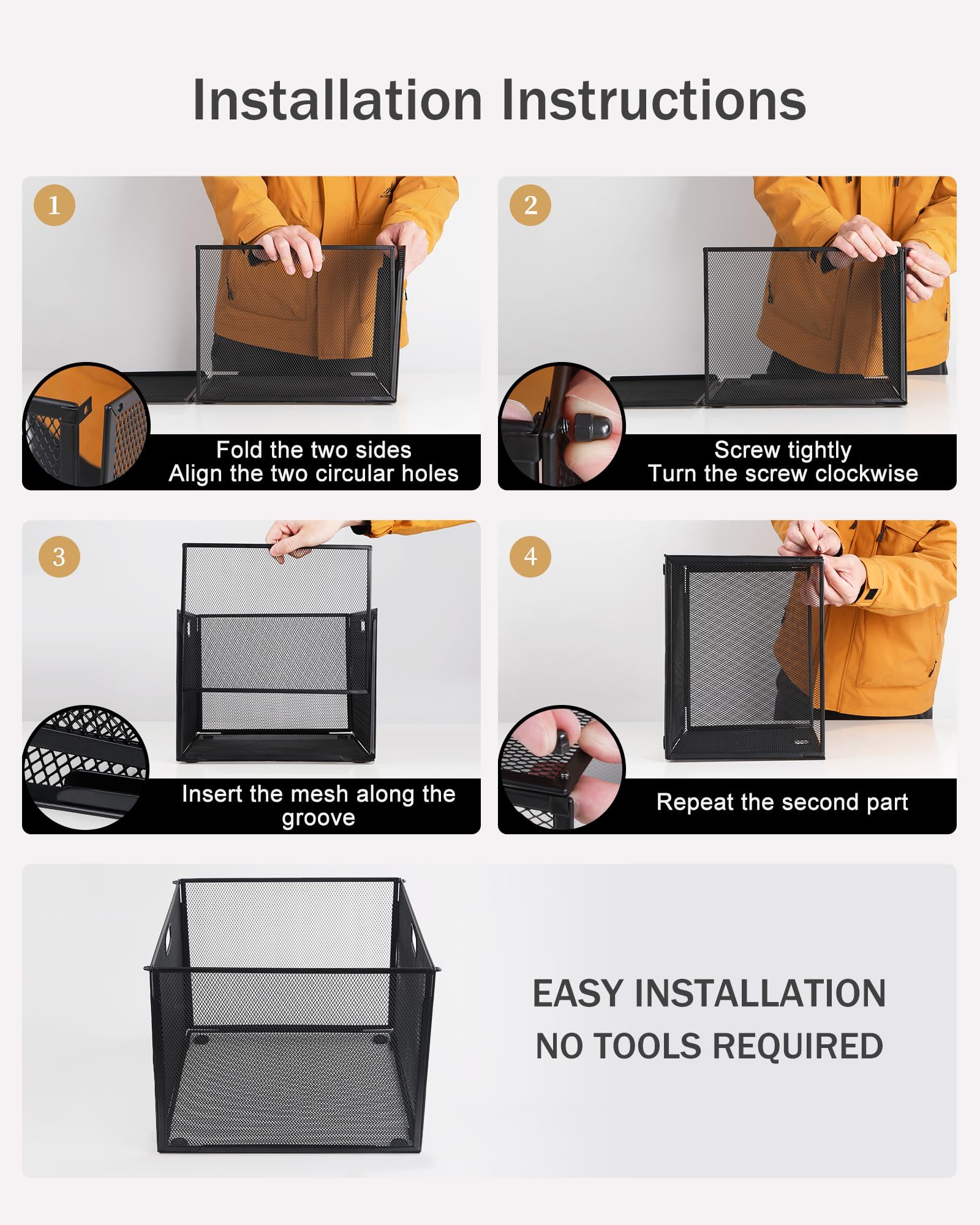 Installation Instructions

1

Fold the two sides
Align the two circular holes

2

Screw tightly
Turn the screw clockwise

3

Insert the mesh along the groove

4

Repeat the second part

EASY INSTALLATION
NO TOOLS REQUIRED