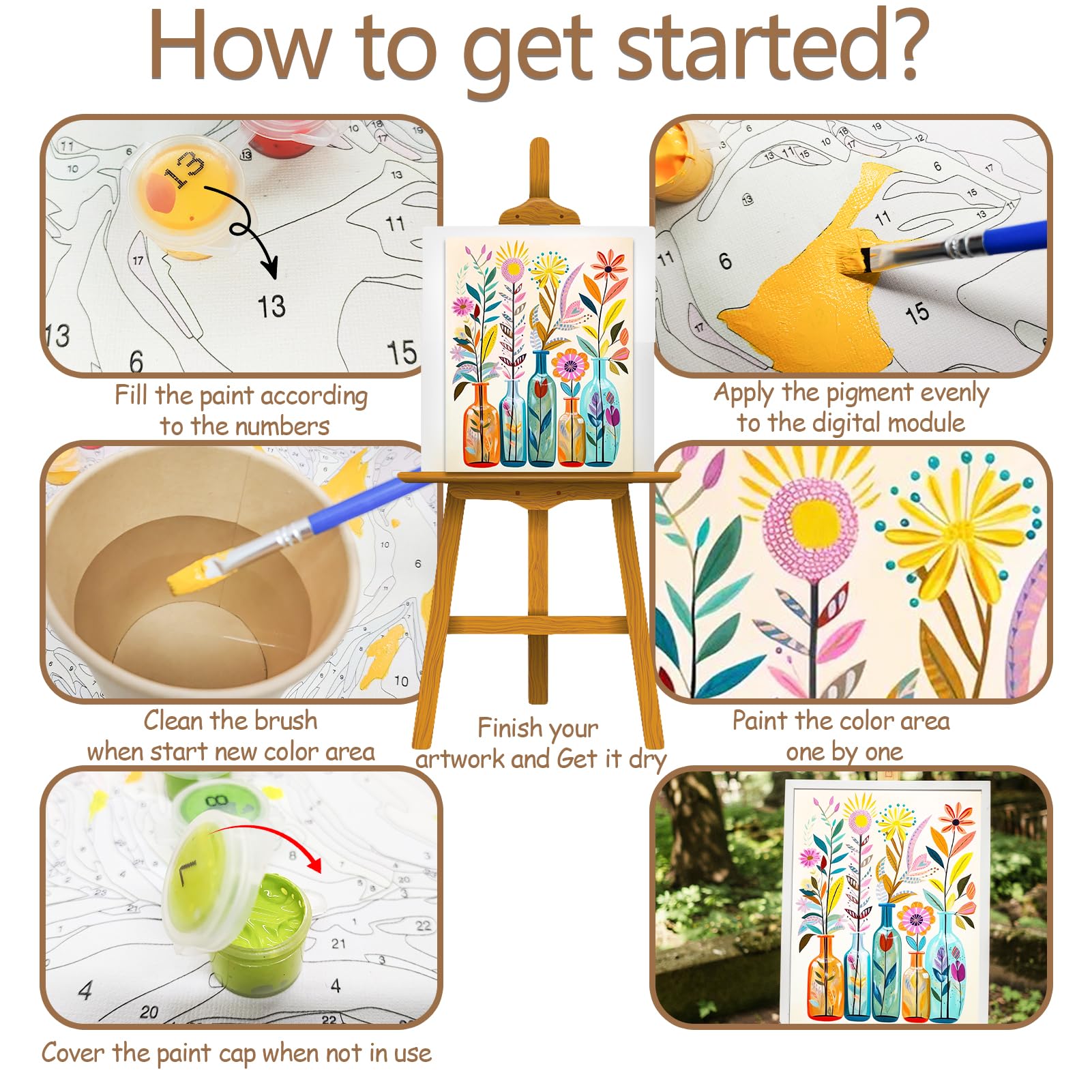 How to get started?

Fill the paint according to the numbers

Apply the pigment evenly to the digital module

Clean the brush when start new color area

Finish your artwork and Get it dry

Paint the color area one by one

Cover the paint cap when not in use