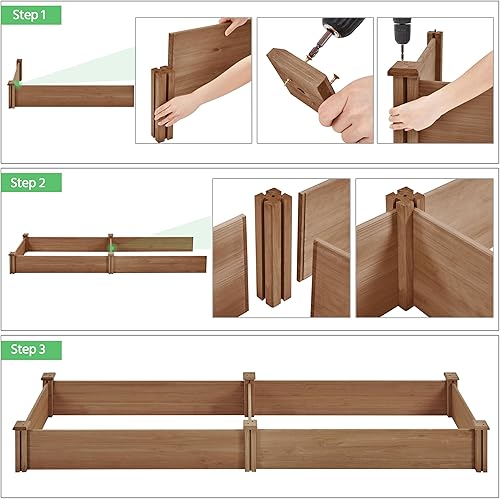 Step 1

Step 2

Step 3