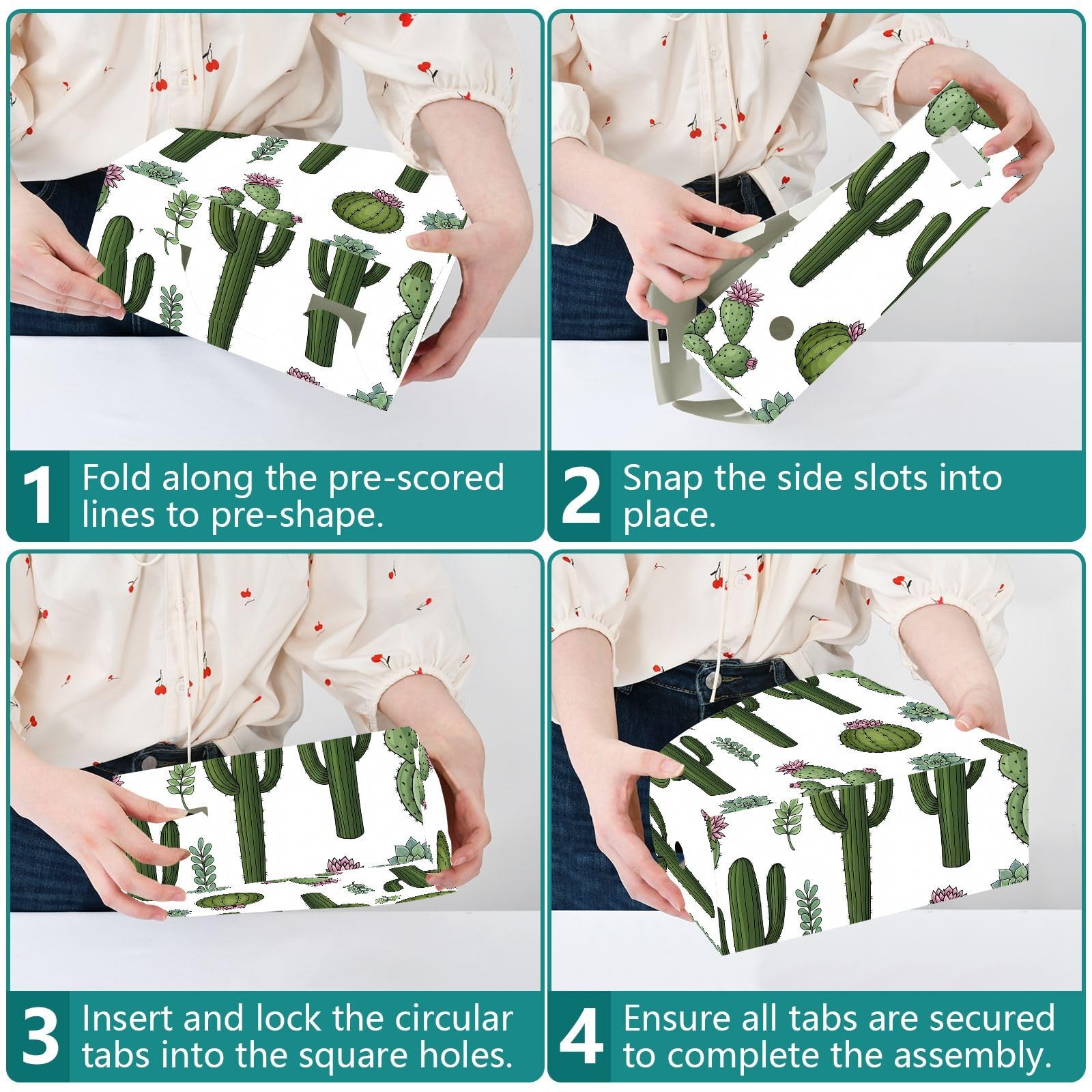 1 Fold along the pre-scored lines to pre-shape.

2 Snap the side slots into place.

3 Insert and lock the circular tabs into the square holes.

4 Ensure all tabs are secured to complete the assembly.