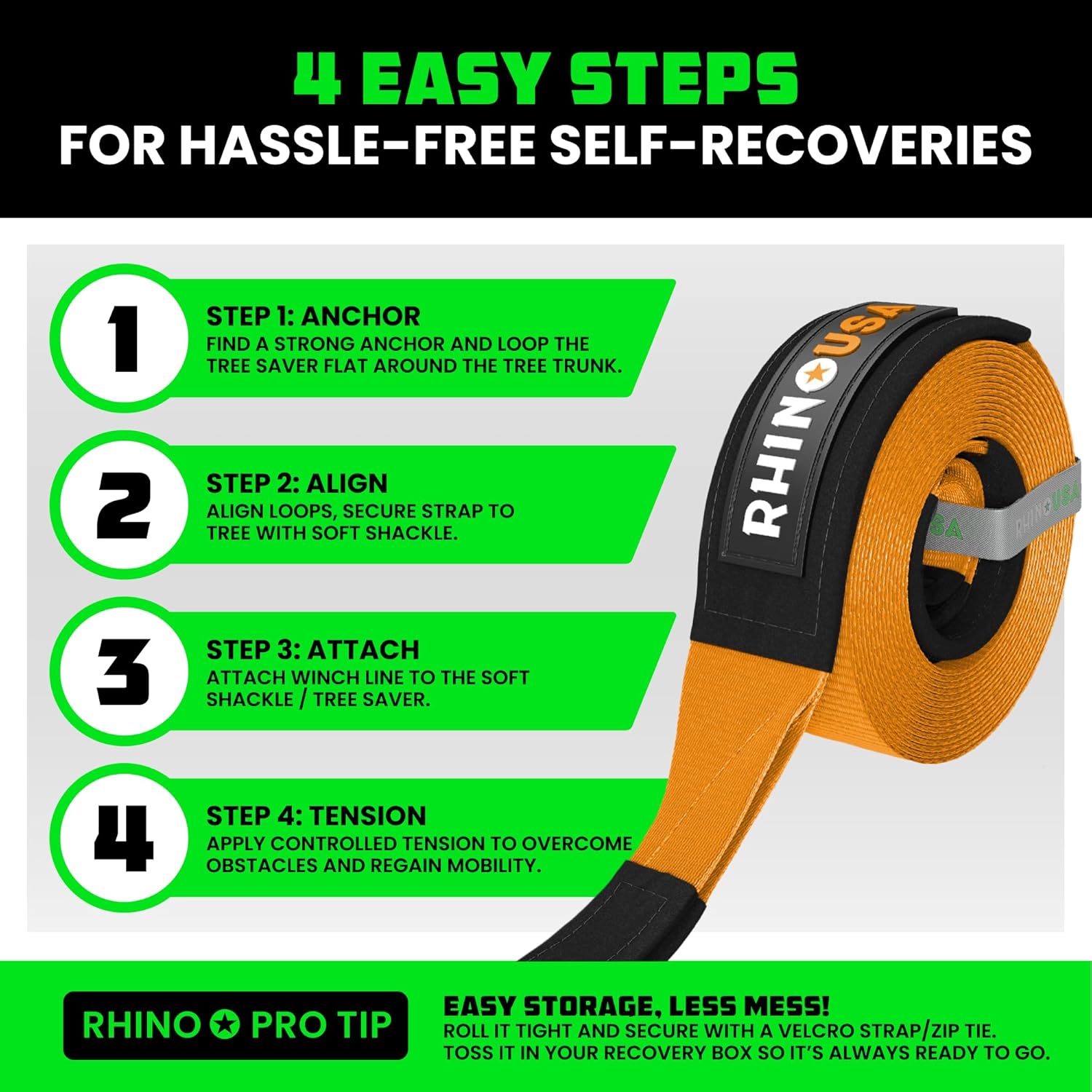 4 EASY STEPS
FOR HASSLE-FREE SELF-RECOVERIES

1
STEP 1: ANCHOR
FIND A STRONG ANCHOR AND LOOP THE TREE SAVER FLAT AROUND THE TREE TRUNK.

2
STEP 2: ALIGN
ALIGN LOOPS, SECURE STRAP TO TREE WITH SOFT SHACKLE.

3
STEP 3: ATTACH
ATTACH WINCH LINE TO THE SOFT SHACKLE / TREE SAVER.

4
STEP 4: TENSION
APPLY CONTROLLED TENSION TO OVERCOME OBSTACLES AND REGAIN MOBILITY.

RHINO USA

RHINO USA

RHINO PRO TIP

EASY STORAGE, LESS MESS!
ROLL IT TIGHT AND SECURE WITH A VELCRO STRAP/ZIP TIE. TOSS IT IN YOUR RECOVERY BOX SO IT'S ALWAYS READY TO GO.