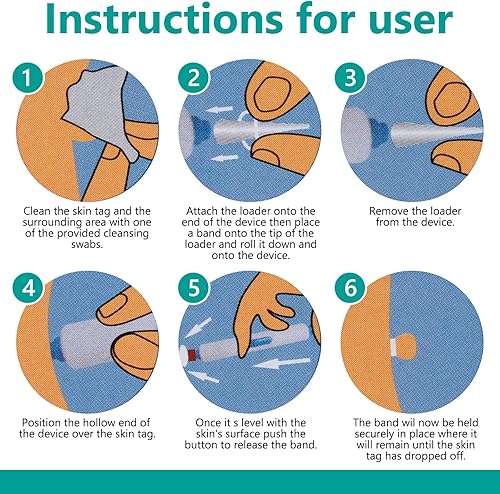 Instructions for user

1
Clean the skin tag and the surrounding area with one of the provided cleansing swabs.

2
Attach the loader onto the end of the device then place a band onto the tip of the loader and roll it down and onto the device.

3
Remove the loader from the device.

4
Position the hollow end of the device over the skin tag.

5
Once it s level with the skin's surface push the button to release the band.

6
The band wil now be held securely in place where it will remain until the skin tag has dropped off.